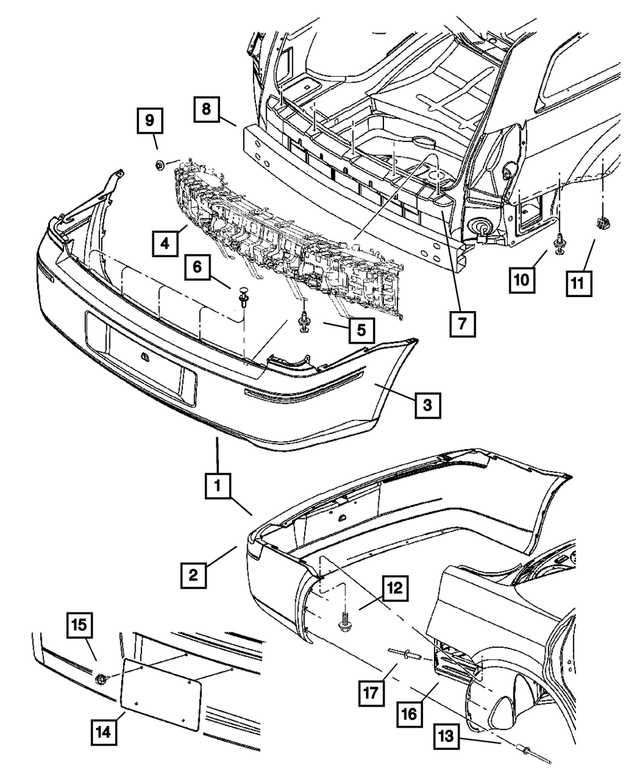 9
8
4
6
5
7
10
11
3
1
2
12
15
17
16
14
13