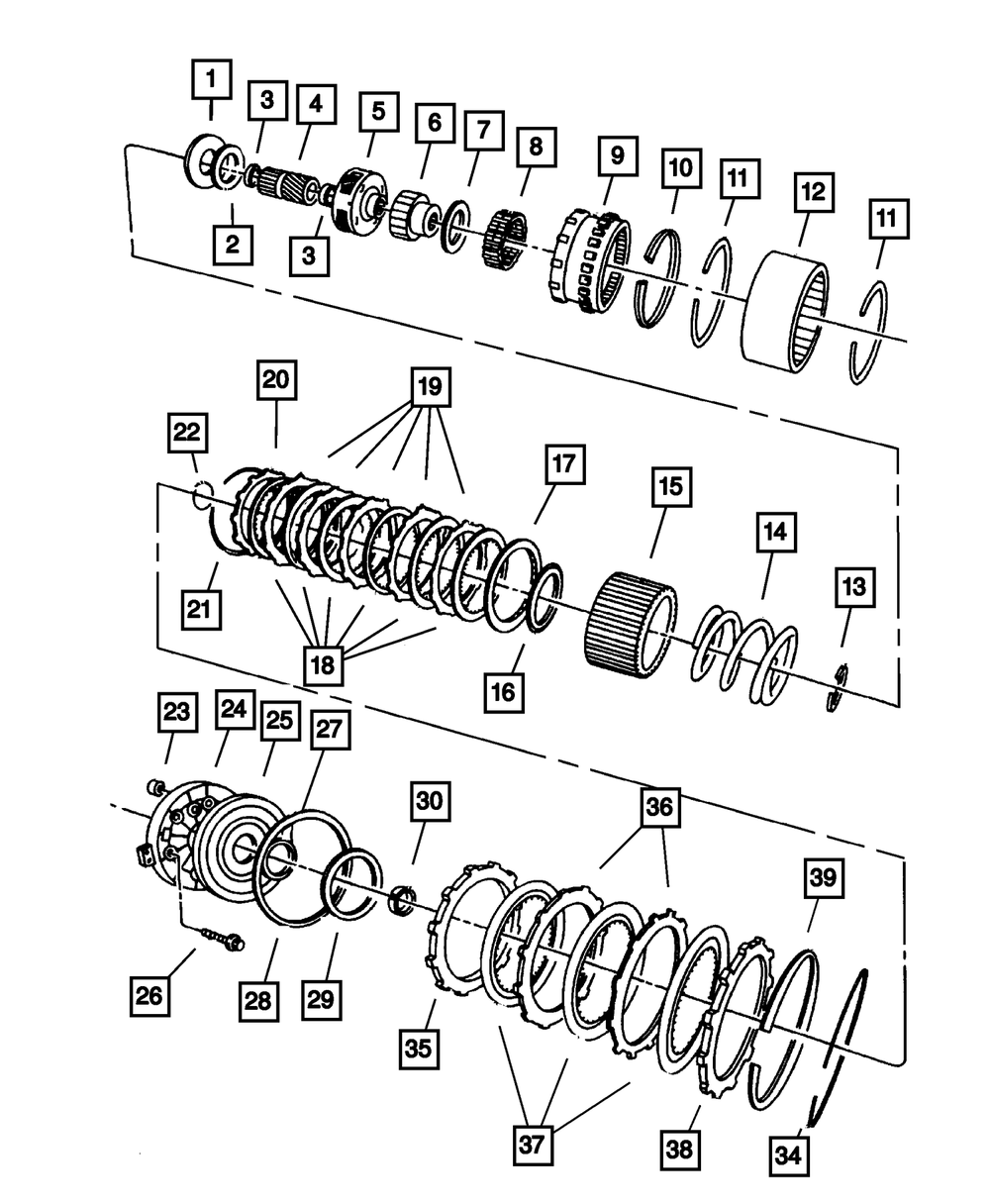 1
3
4
5
6
7
8
9
10
11
12
11
2
3
20
19
22
17
15
14
13
21
18
16
23
24
25
27
30
36
39
26
28
29
35
37
38
34