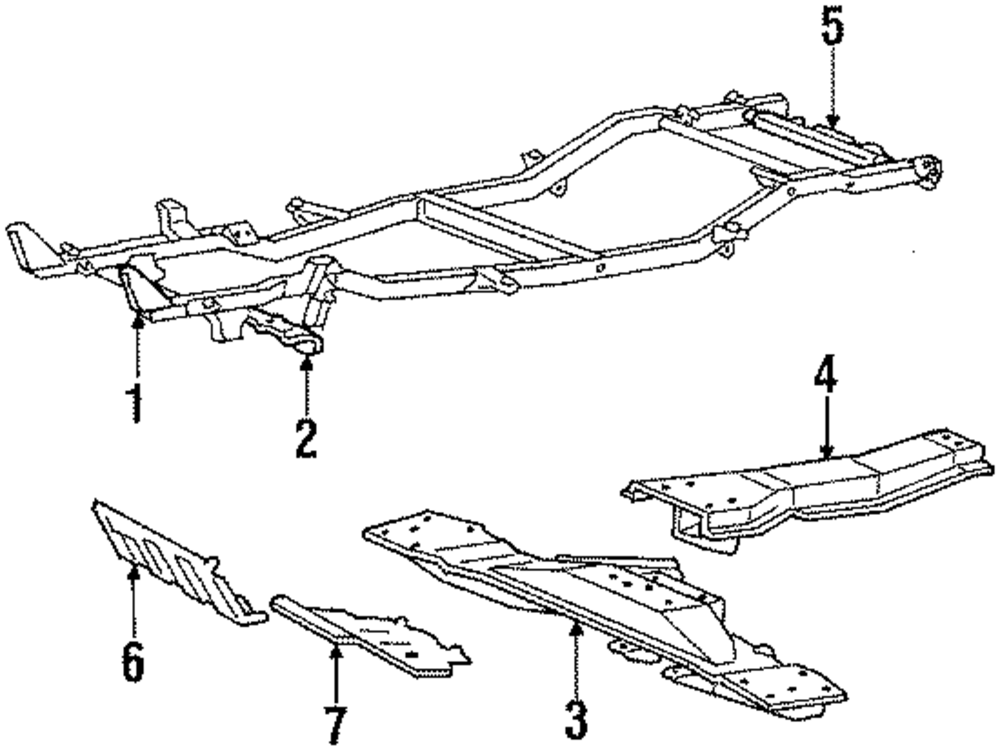 5
1
2
4
6
7
3