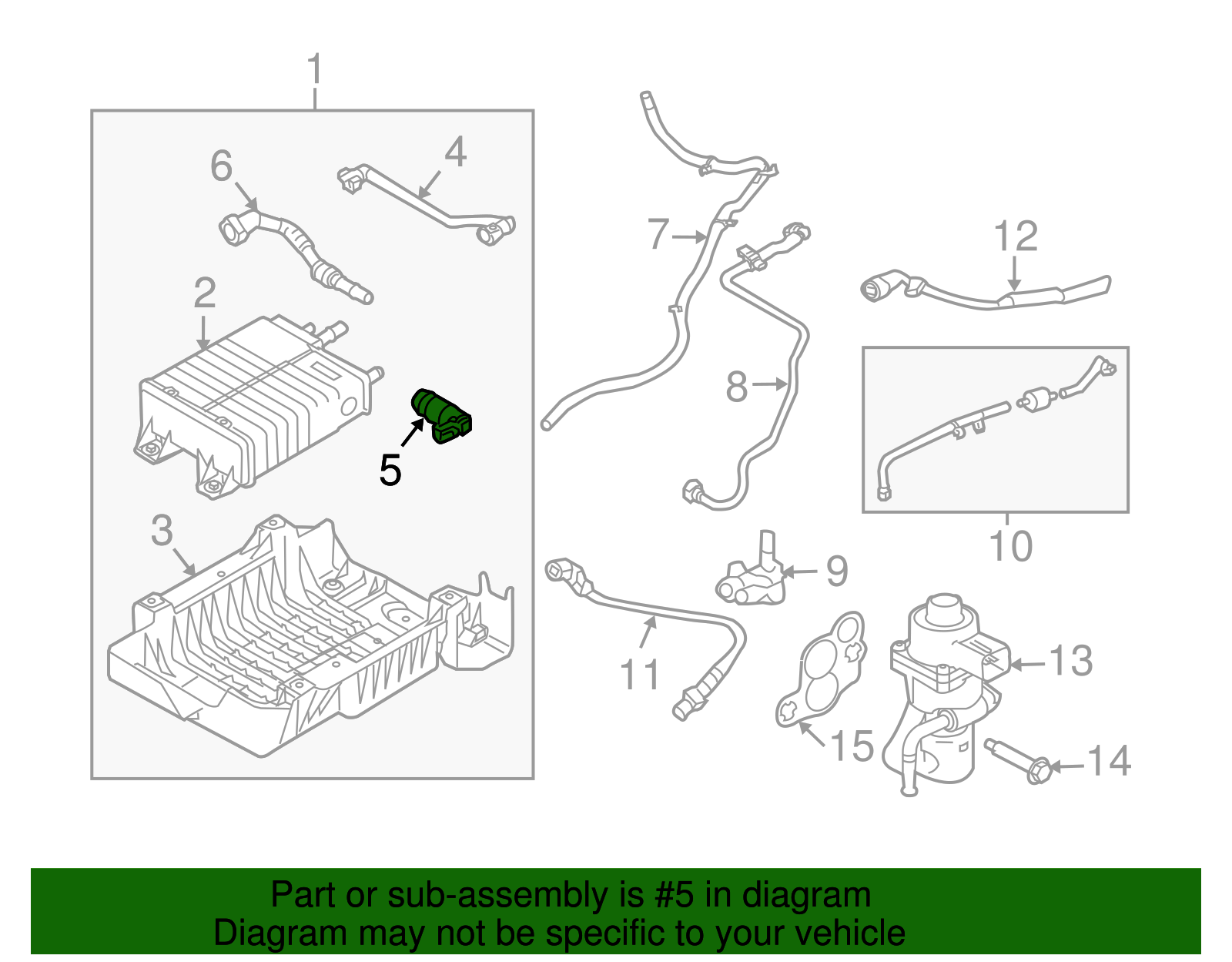 1
6
4
2
5
3
7
8
12
10
9
11
13
15
14

Part or sub-assembly is #5 in diagram
Diagram may not be specific to your vehicle