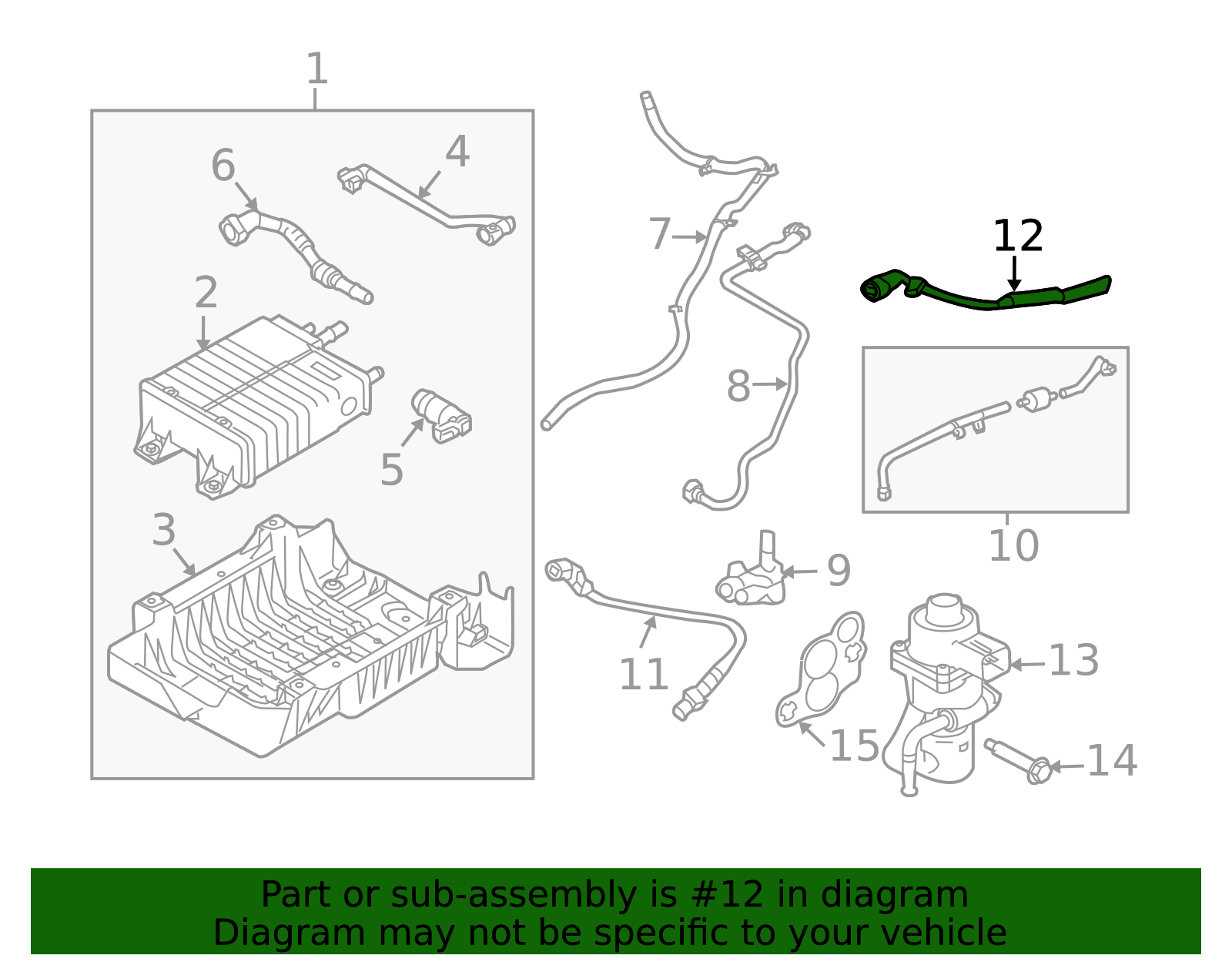 1
6
4
2
5
3
7
8
12
10
9
11
13
15
14

Part or sub-assembly is #12 in diagram
Diagram may not be specific to your vehicle