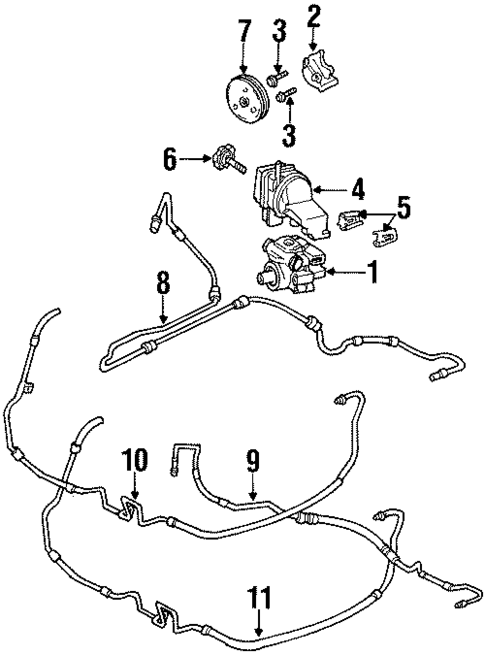 7
3
2
3
6
4
5
1
8
10
9
11