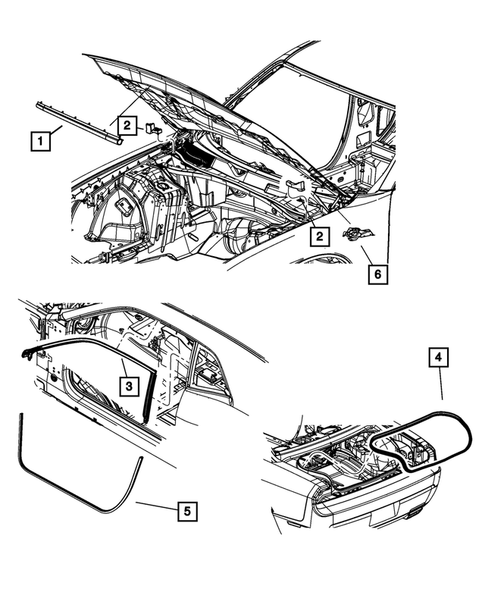 1
2
2
6
3
4
5