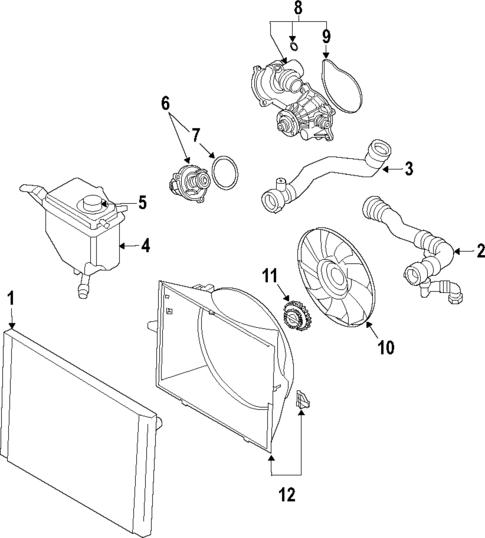 8
9
6
7
3
5
4
2
11
1
10
12