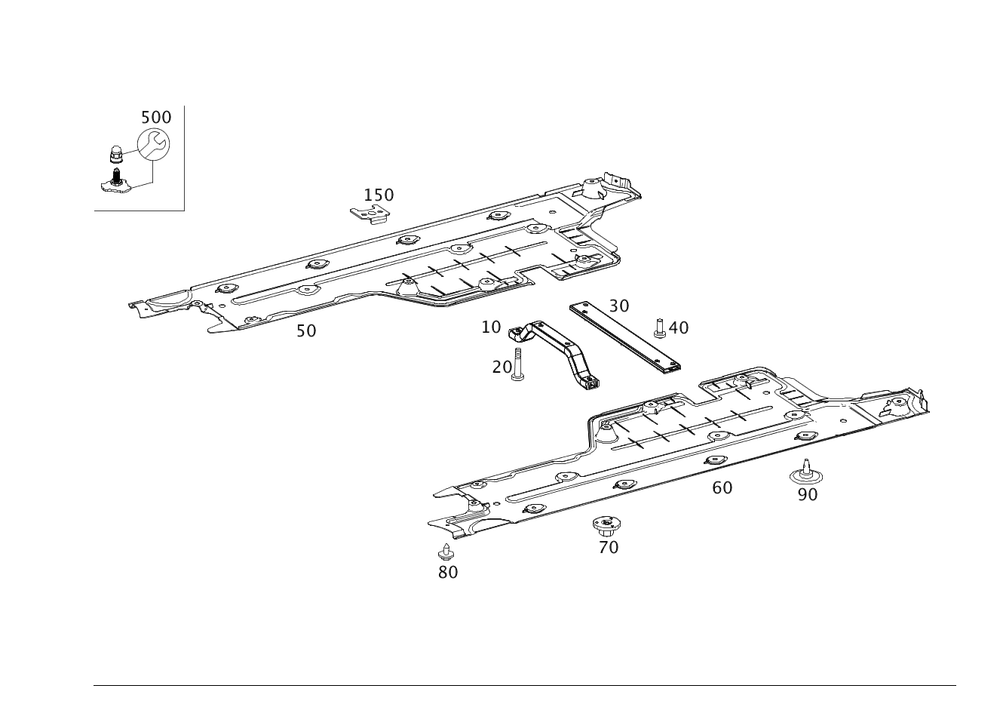 500

150

50

30

10

40

20

60

90

70

80