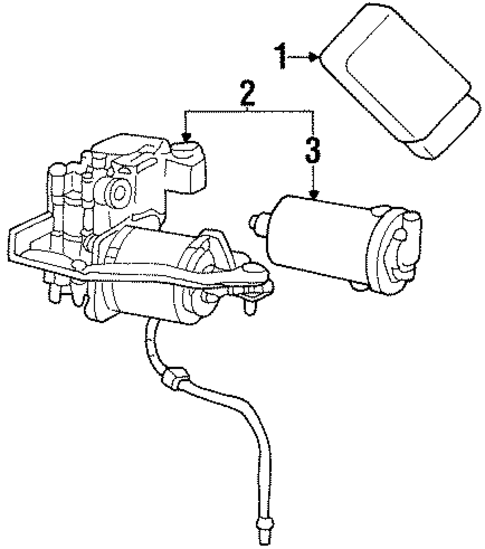 1
2
3