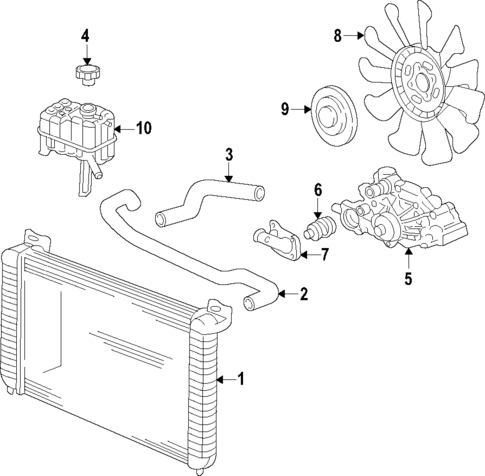 4
8
9
10
3
6
7
5
2
1