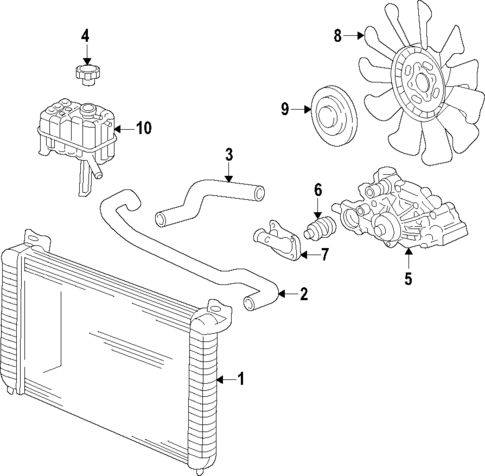 4
8
9
10
3
6
7
5
2
1