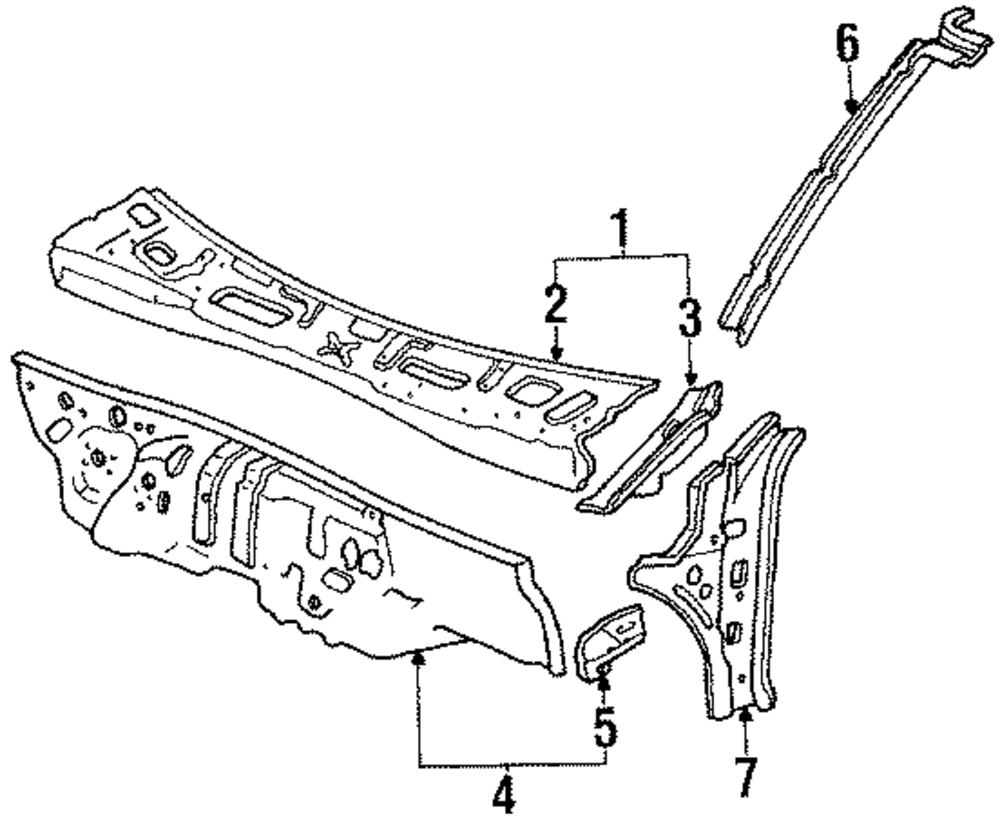 6
1
2
3
5
4
7