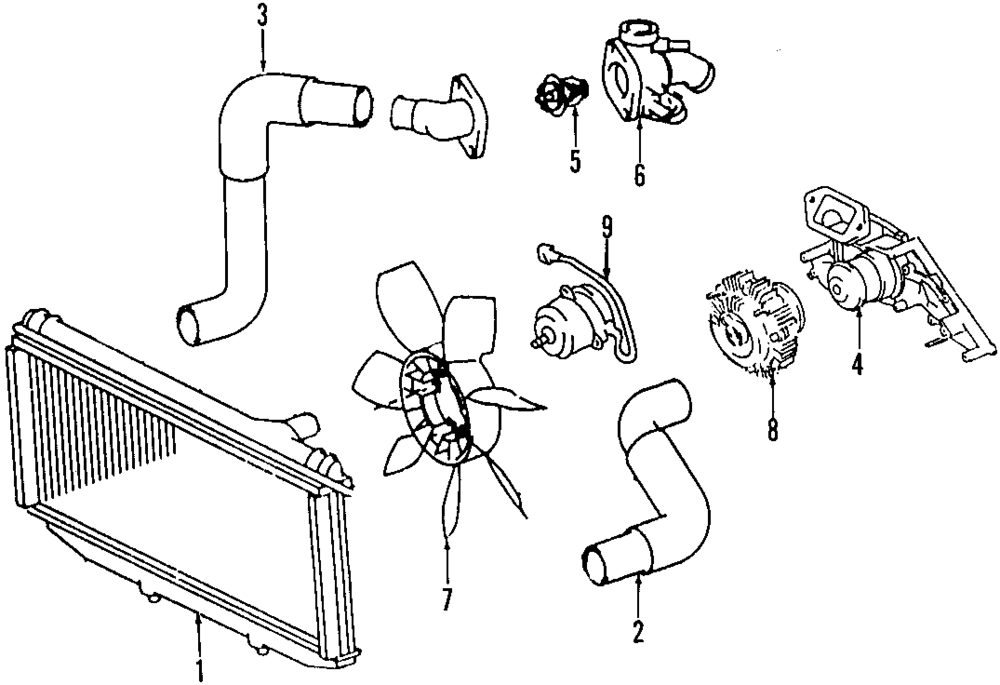 3

5

6

9

4

8

7

2

1