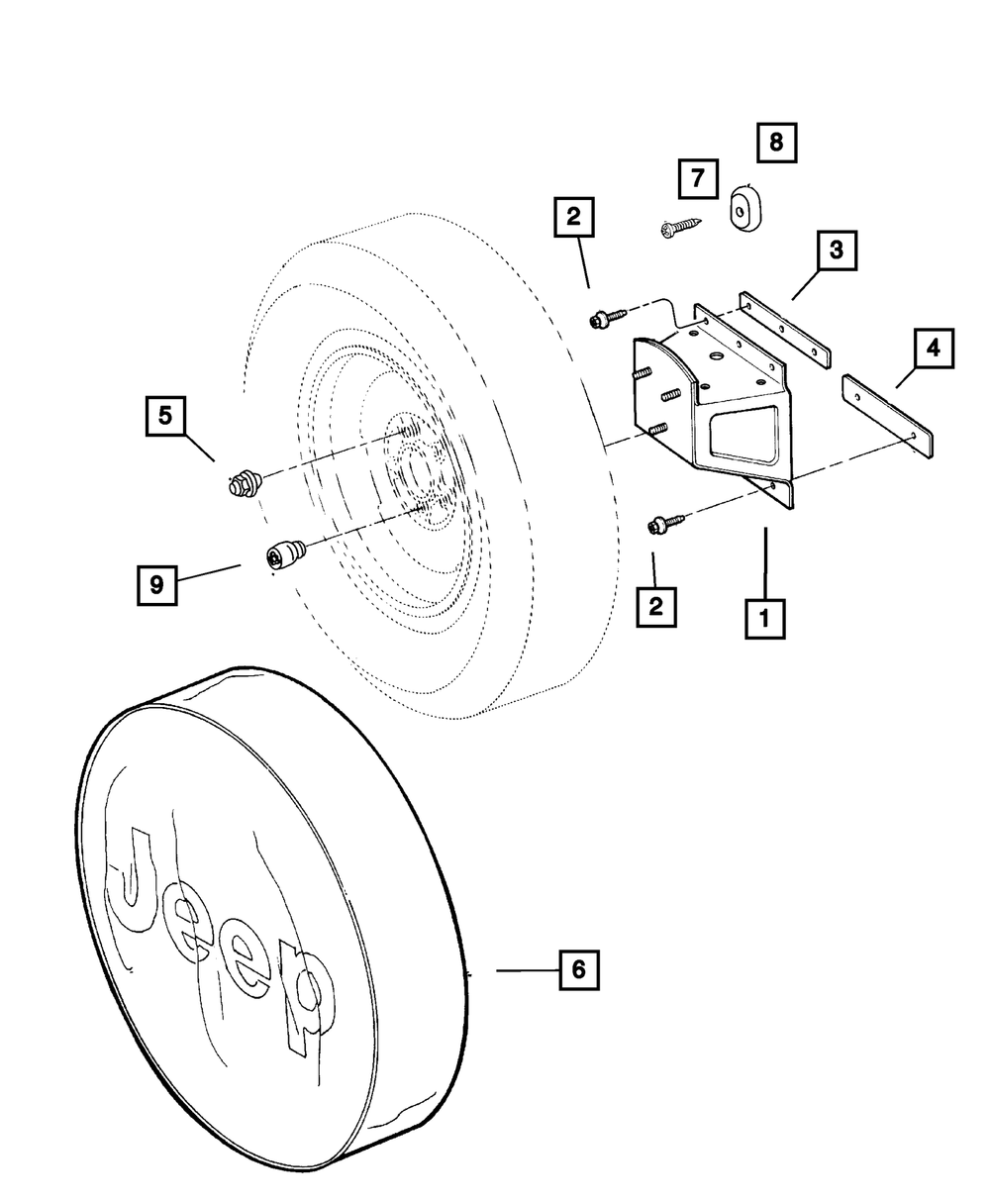 8
7
2
3
4
5
9
2
1
Jeep
6