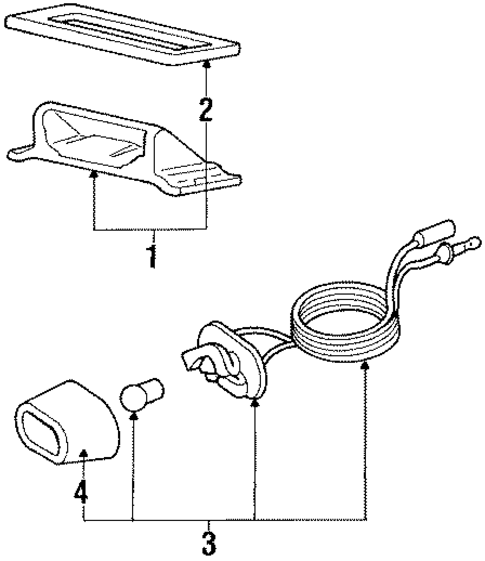 2

1

4

3