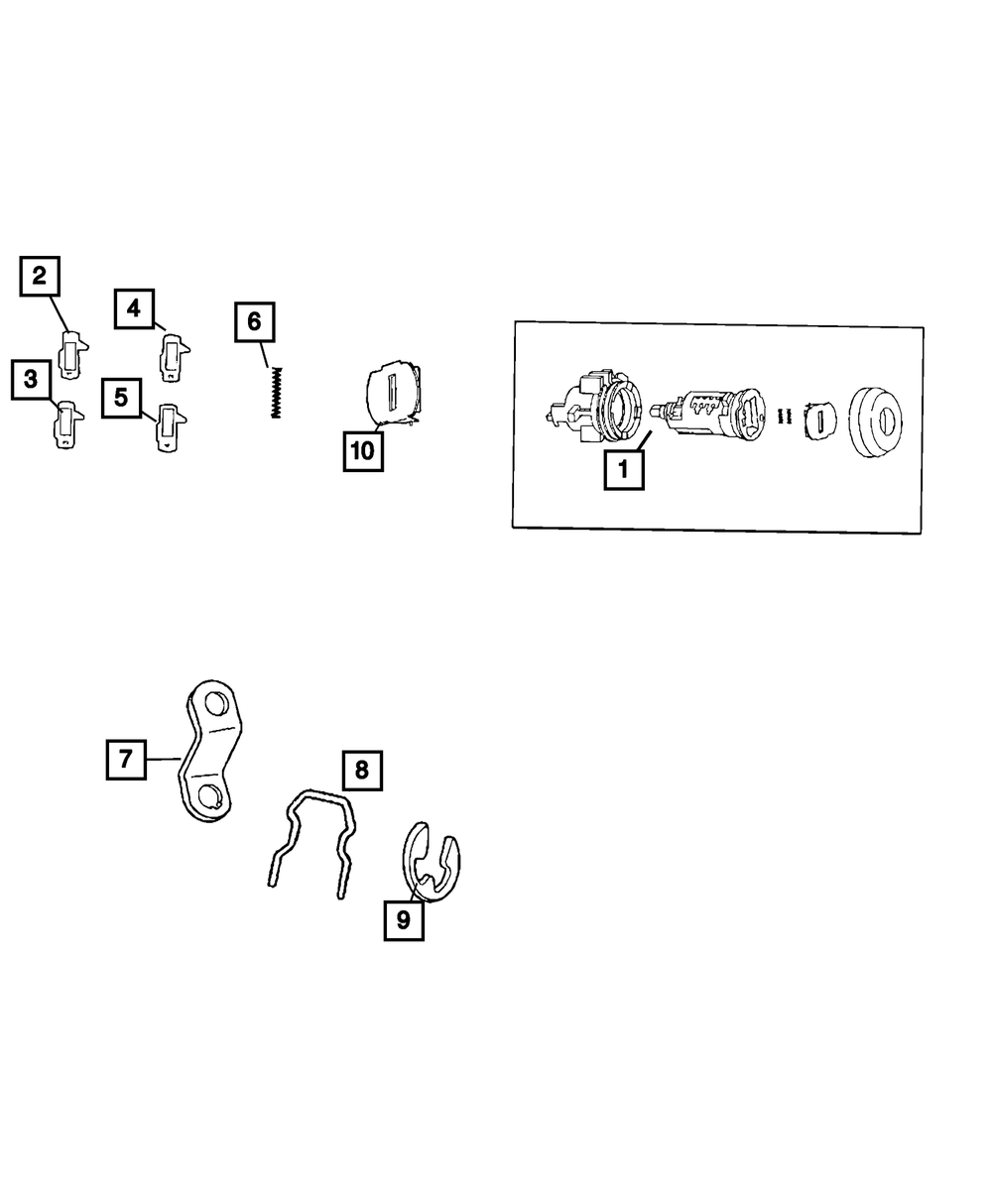 2
4
6
3
5
10
1
7
8
9