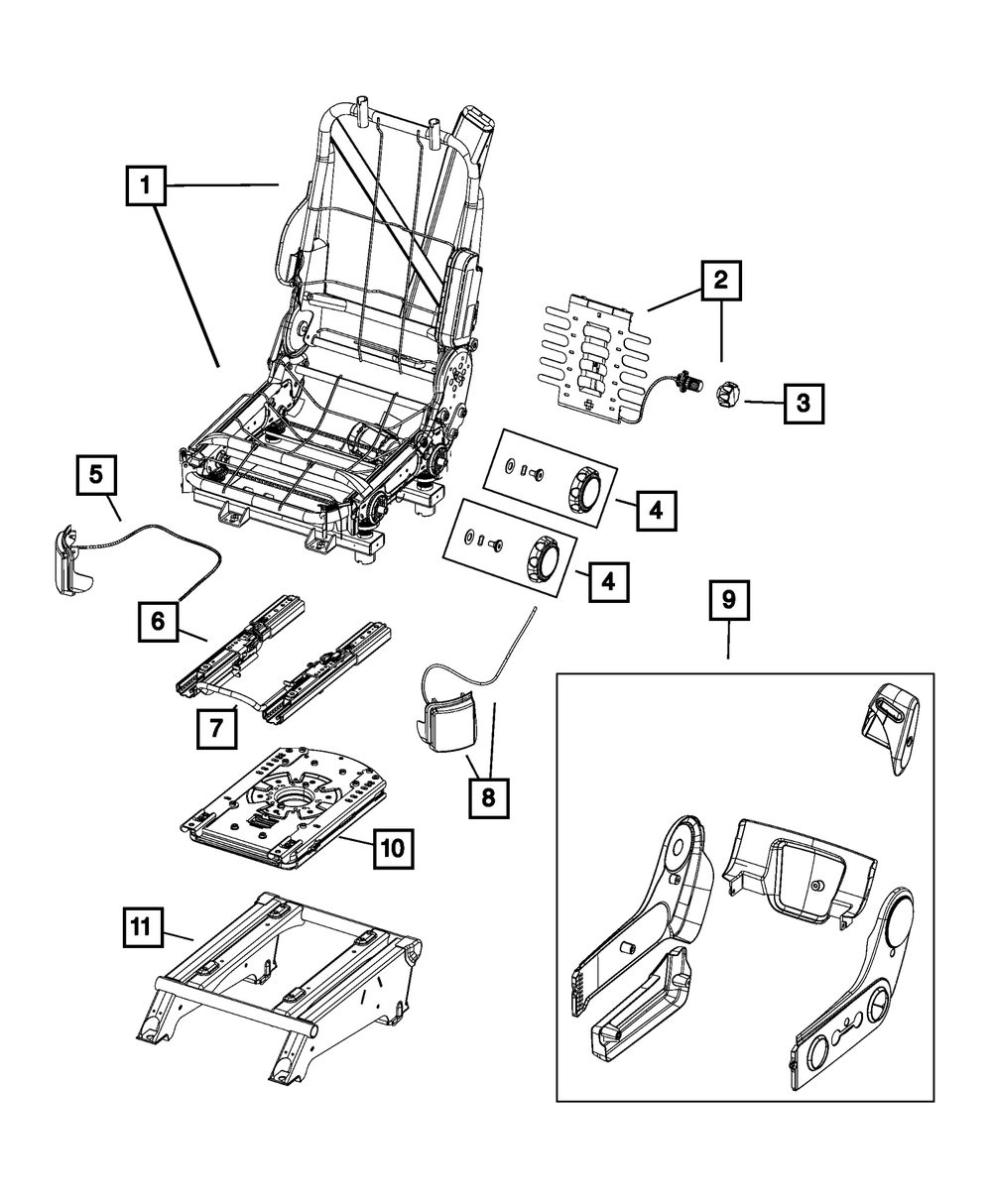 1
2
3
4
4
5
6
7
8
9
10
11