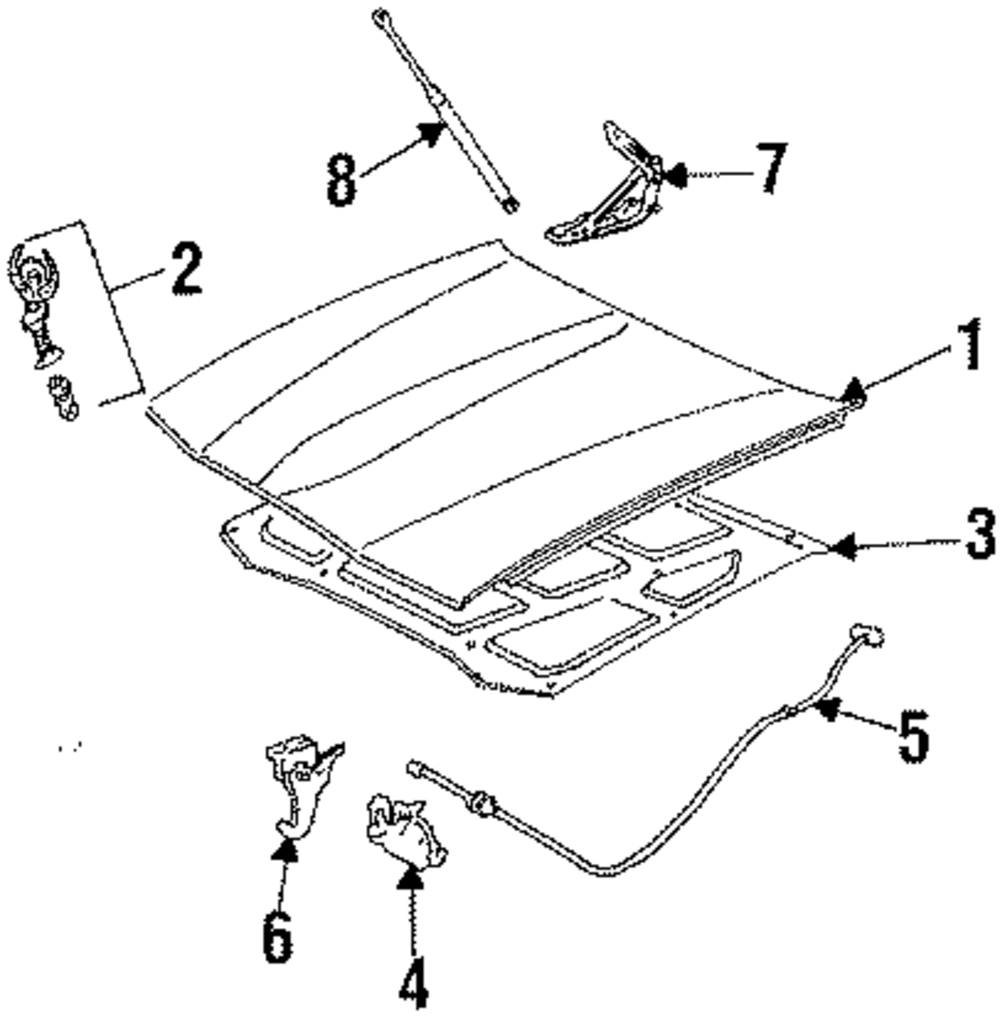 8
7
2
1
3
5
6
4