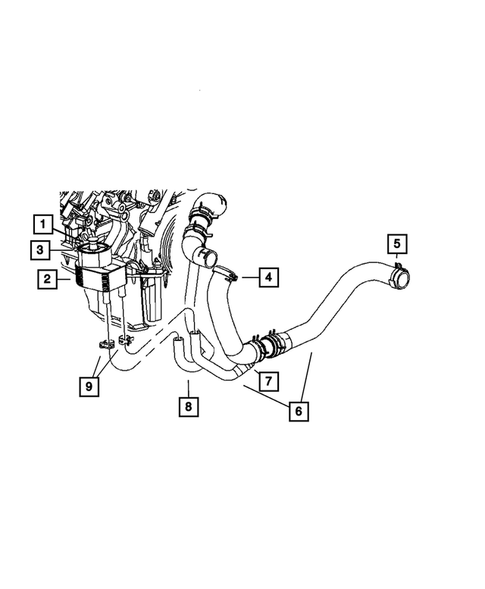 1
3
2
4
5
9
8
7
6