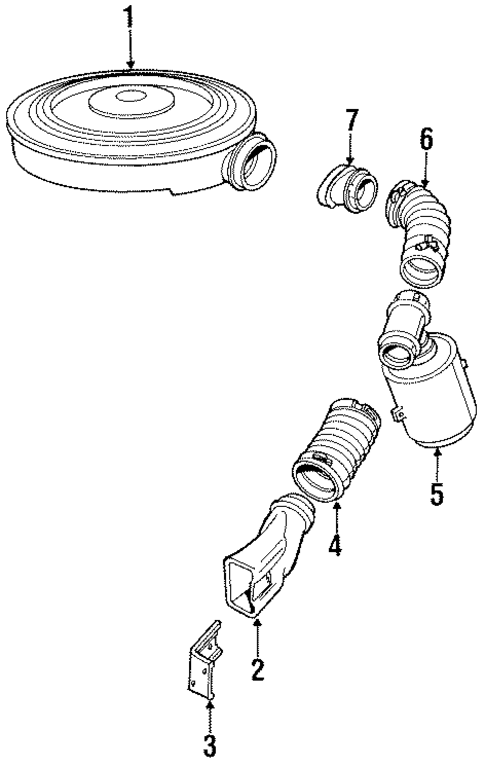 1
7
6
5
4
2
3