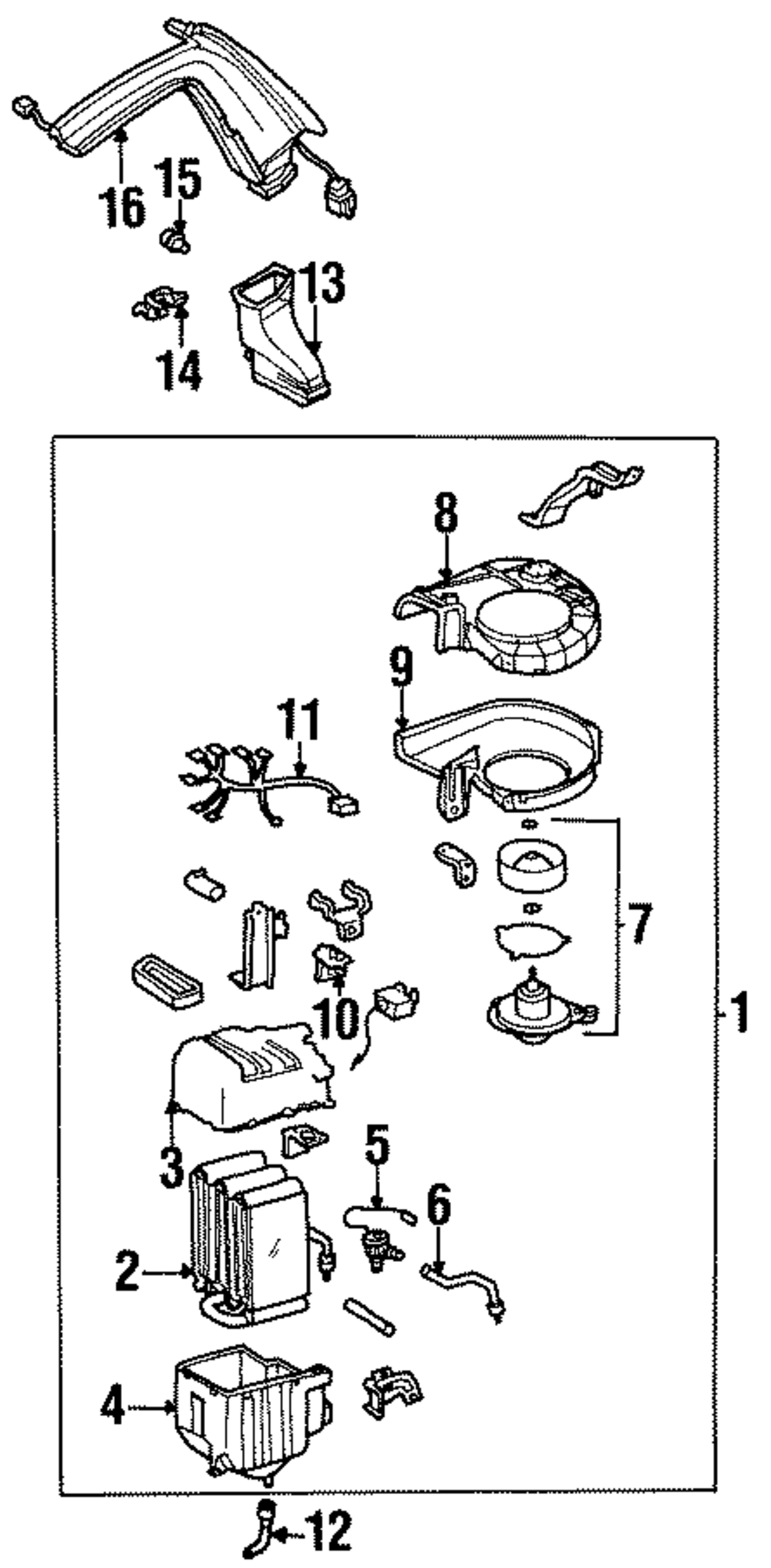 16
15
13
14
8
9
11
7
10
1
3
5
6
2
4
12