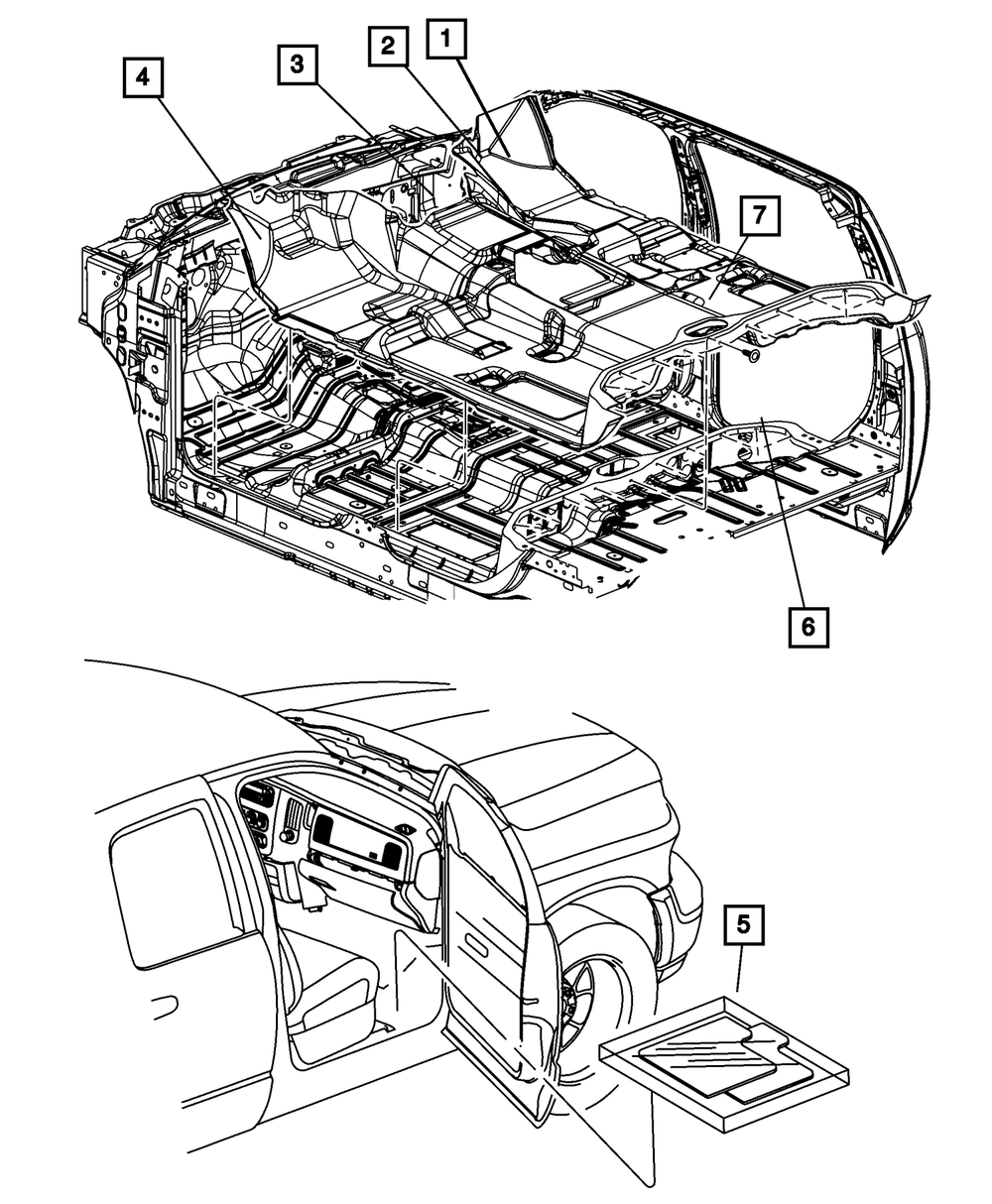 4
3
2
1
7
6
5