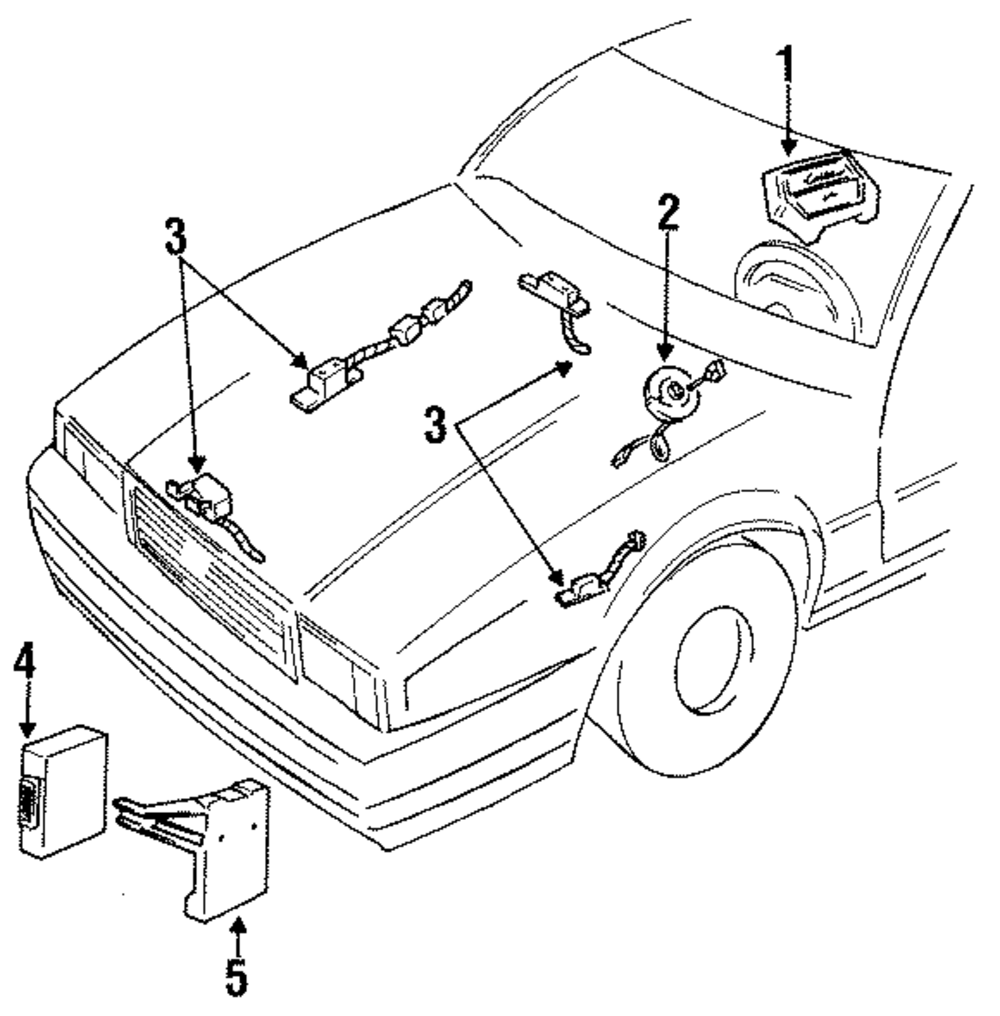 1
2
3
3
4
5