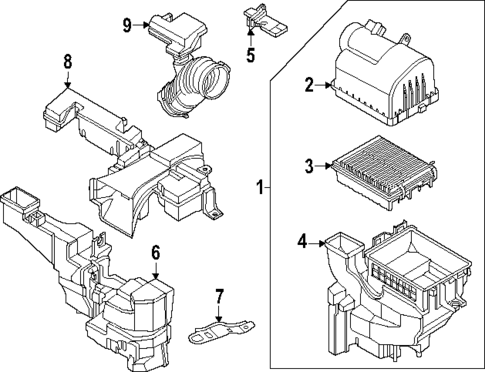 9
5
8
2
3
1
4
6
7