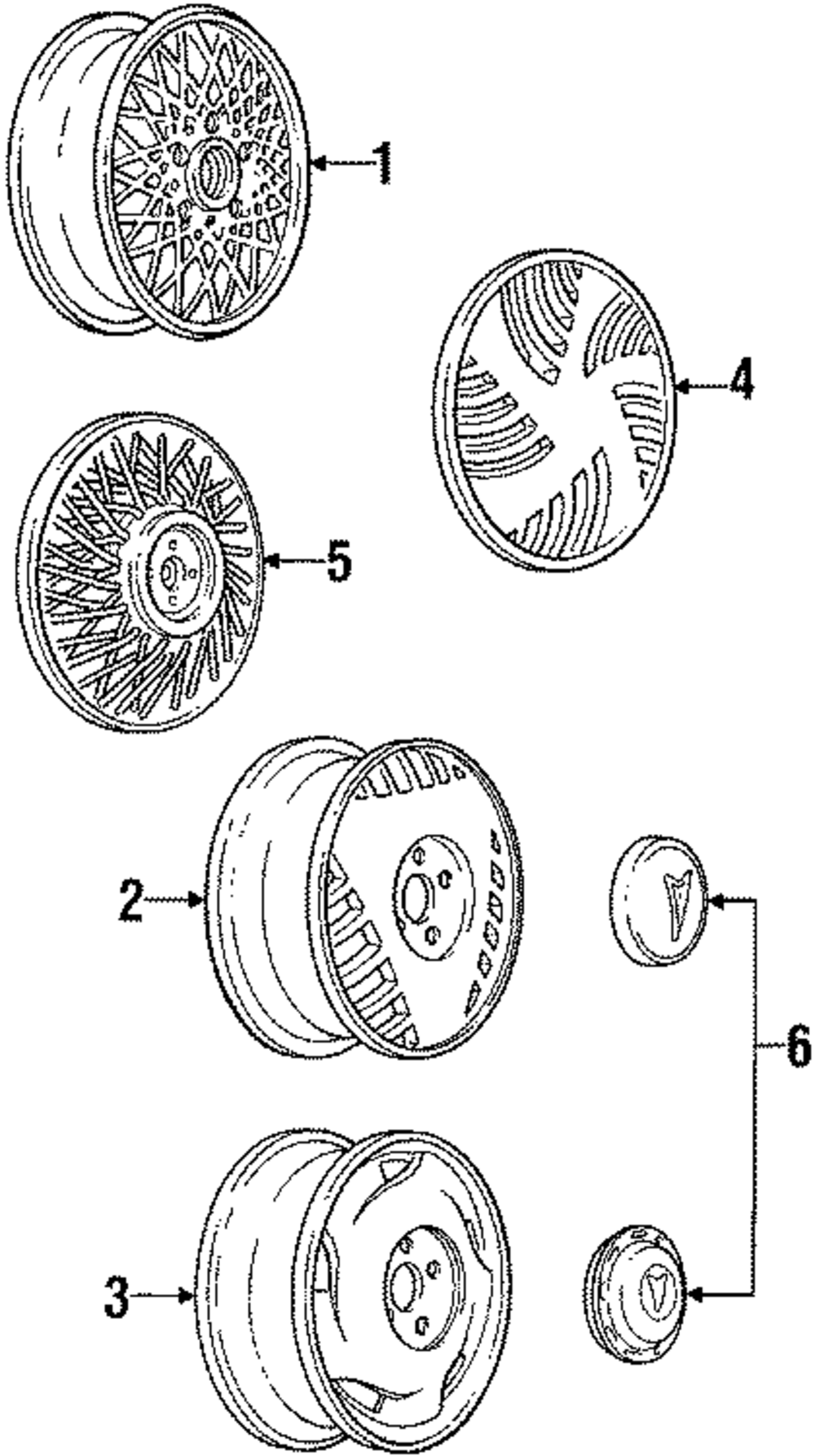 1
4
5
2
6
3