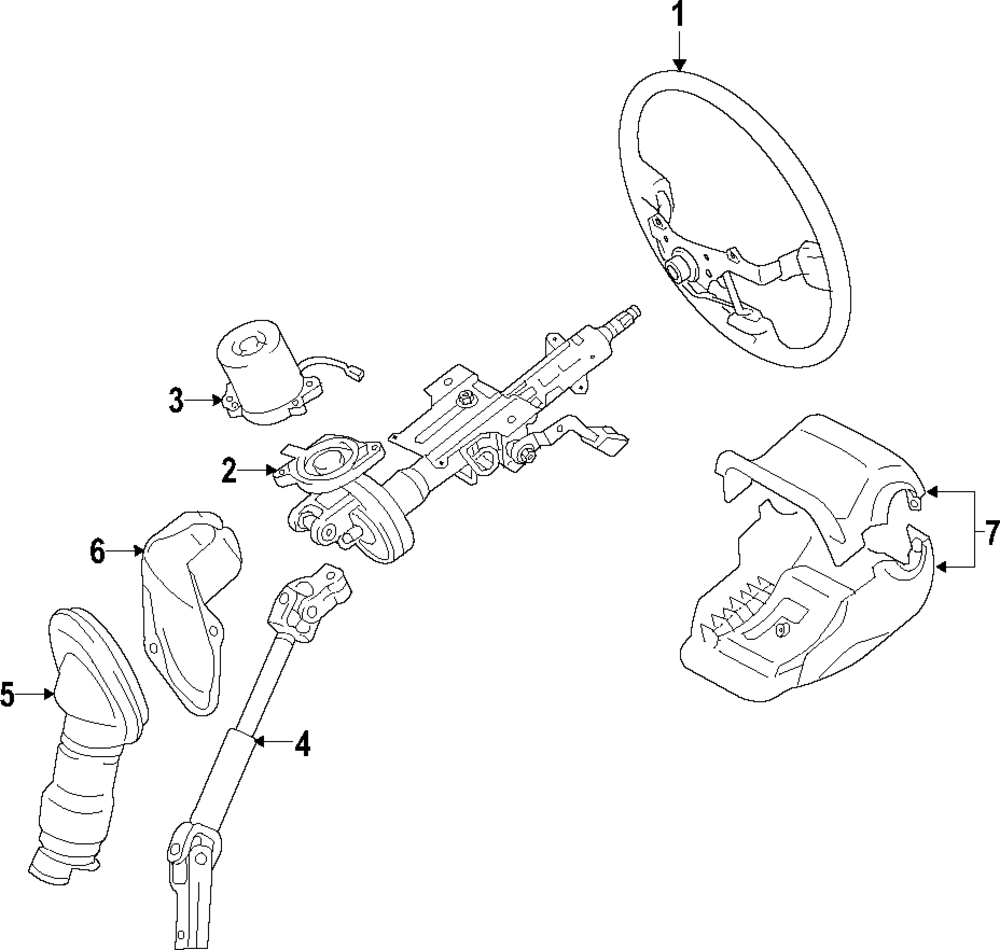 1
3
2
6
7
5
4