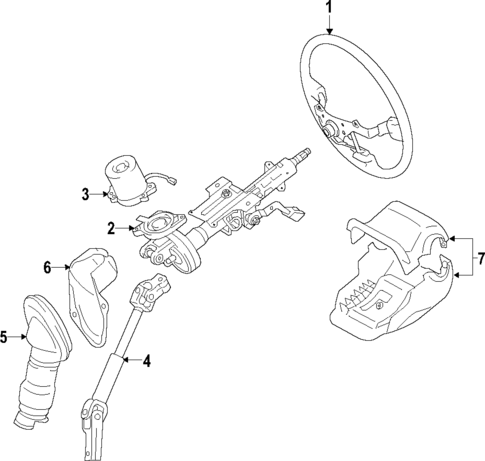 1
3
2
6
7
5
4