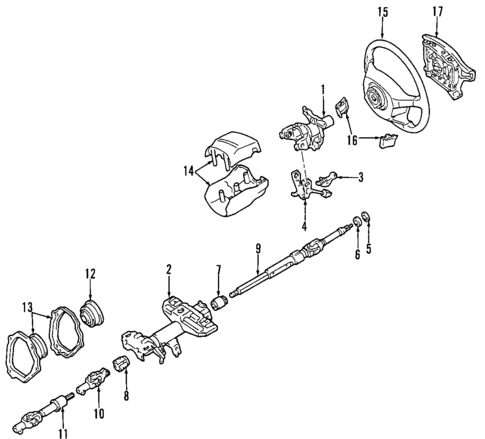 15
17
1
16
14
3
4
9
6
5
12
2
7
13
8
10
11