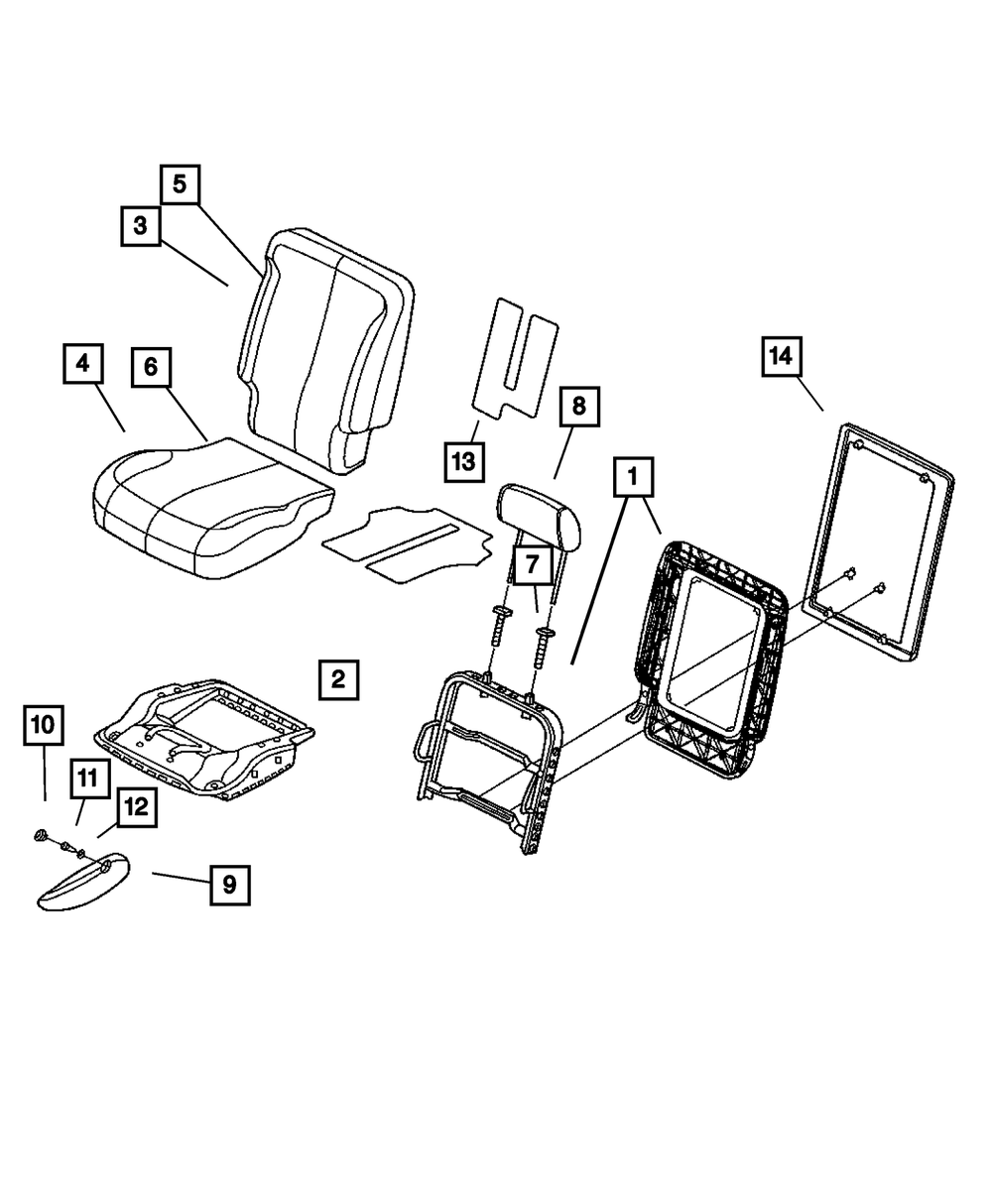 5
3
4
6
13
8
14
1
7
2
10
11
12
9