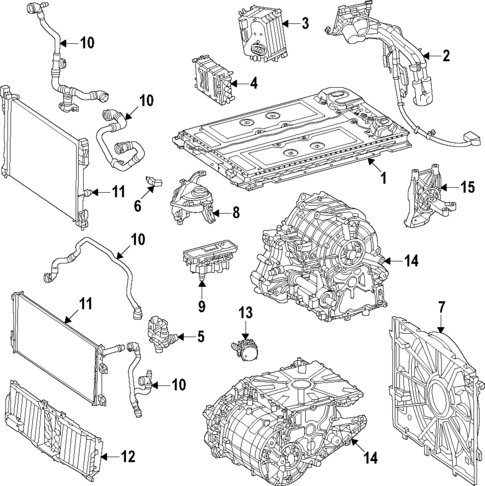 10
3
2
4
10
1
11
6
8
15
10
14
9
11
13
7
5
10
12
14