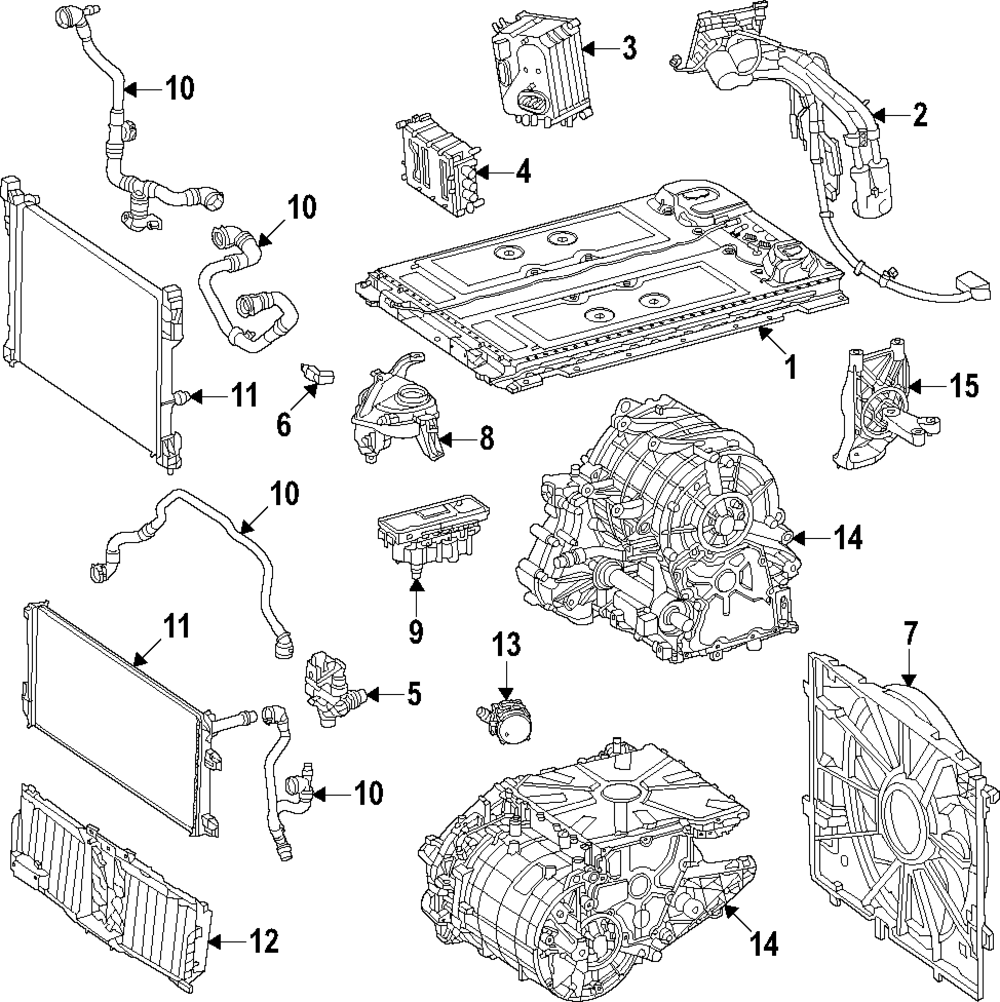 10
3
2
4
10
1
11
6
8
15
10
14
9
11
13
7
5
10
12
14