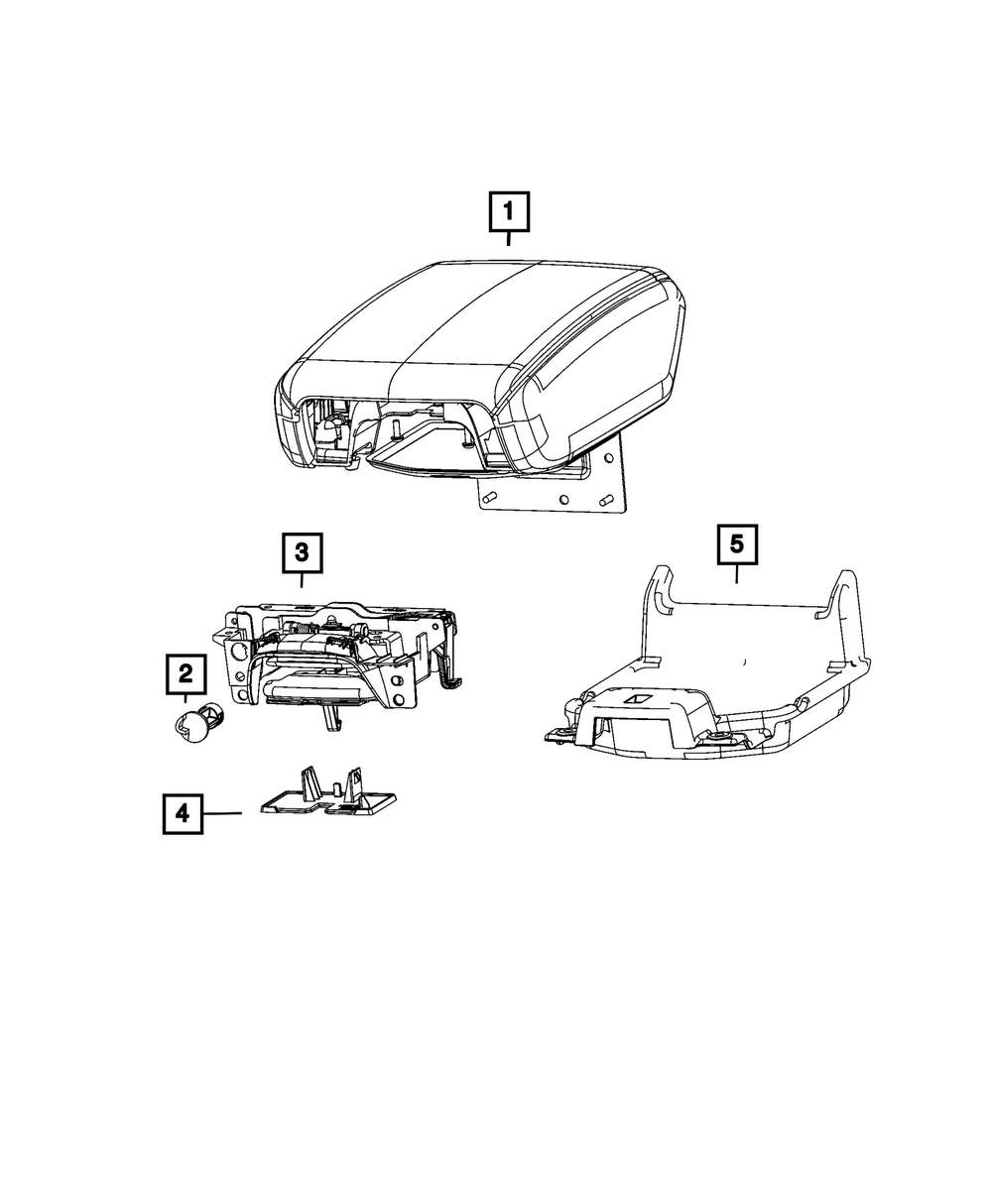 1

3

5

2

4