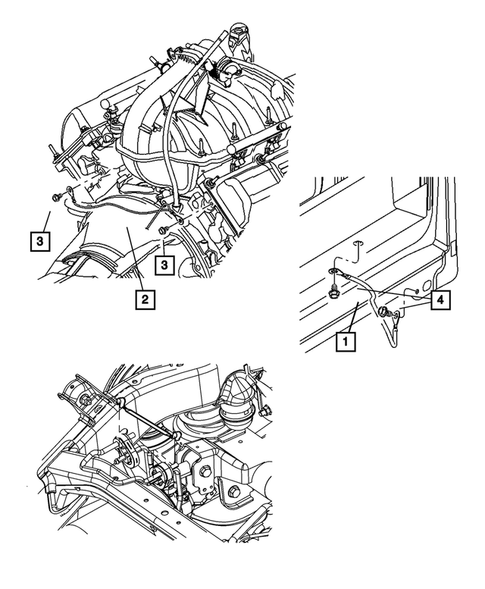 3
3
2
4
1