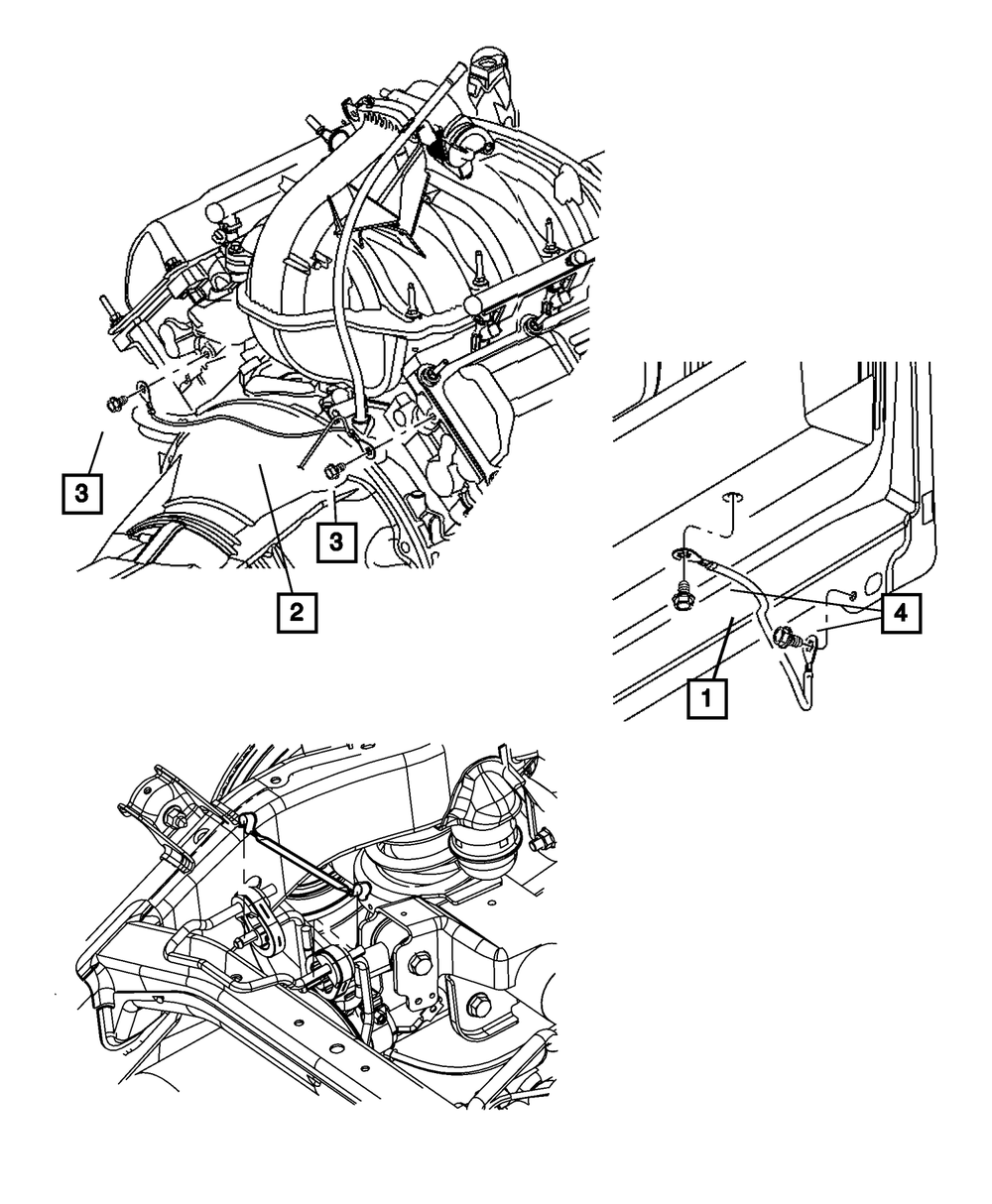 3
3
2
4
1