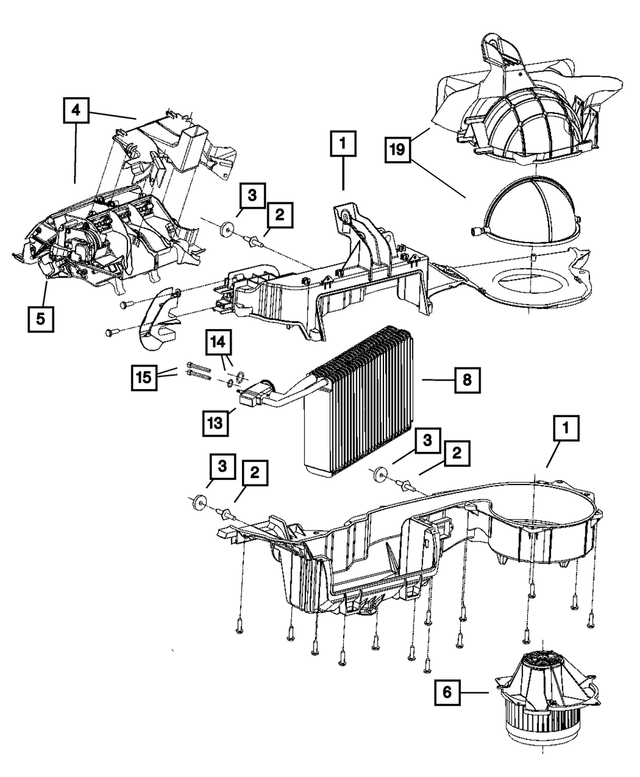 4
1
19
3
2
5
14
15
8
13
1
3
2
3
2
6