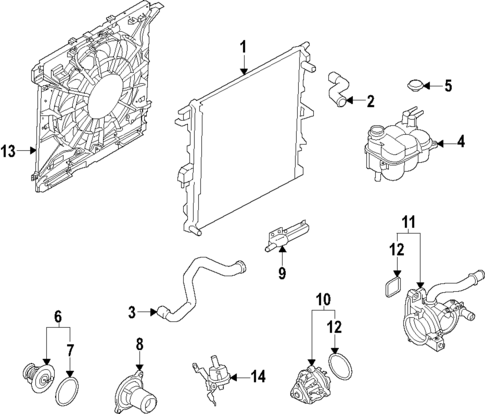 1
2
5
4
13
11
12
9
3
10
12
6
7
8
14