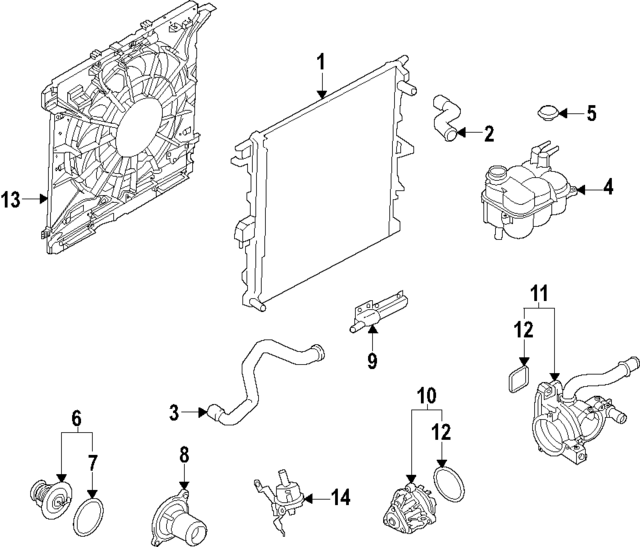 1
2
5
4
13
11
12
9
3
10
12
6
7
8
14