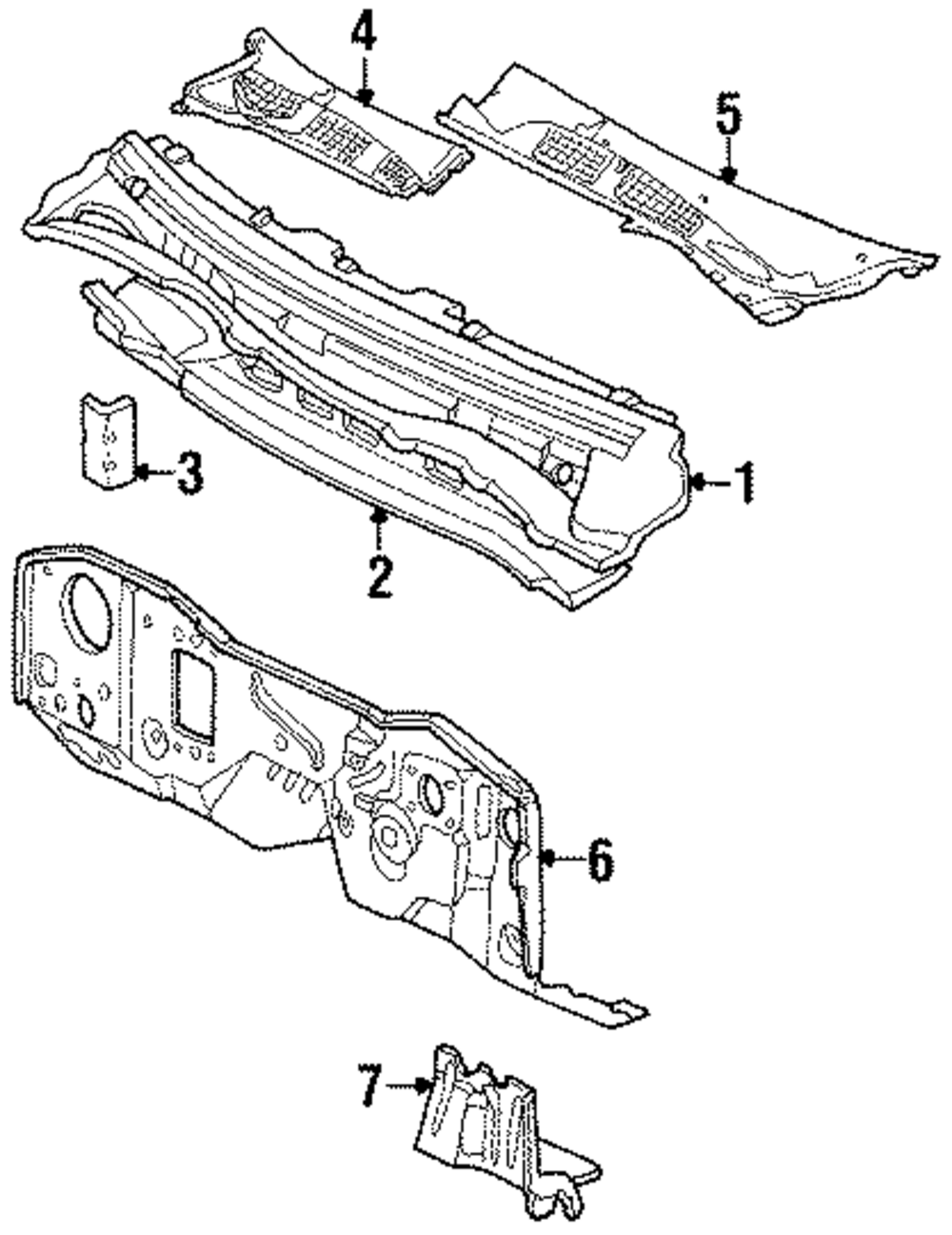 4
5
3
1
2
6
7