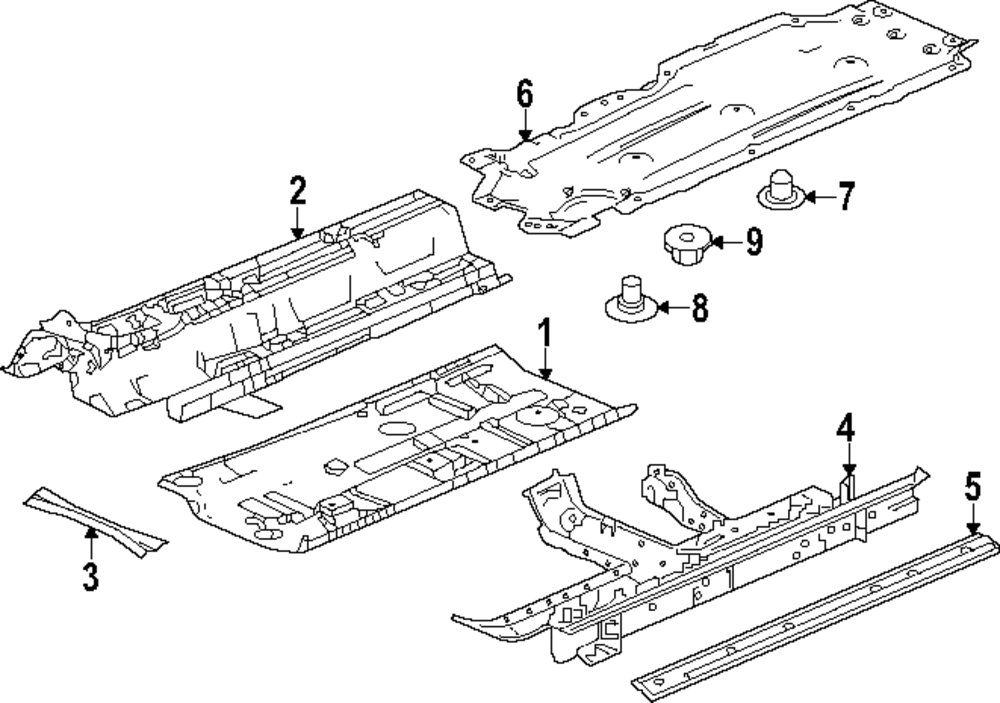 6
2
7
9
8
1
4
5
3