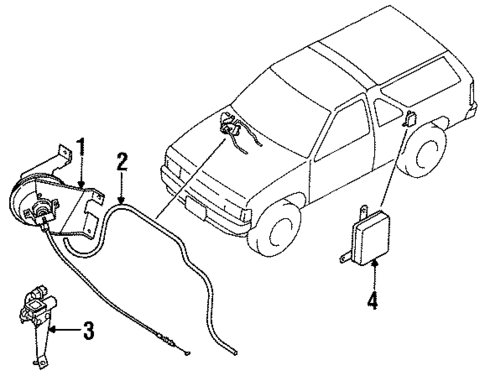 1
2
3
4