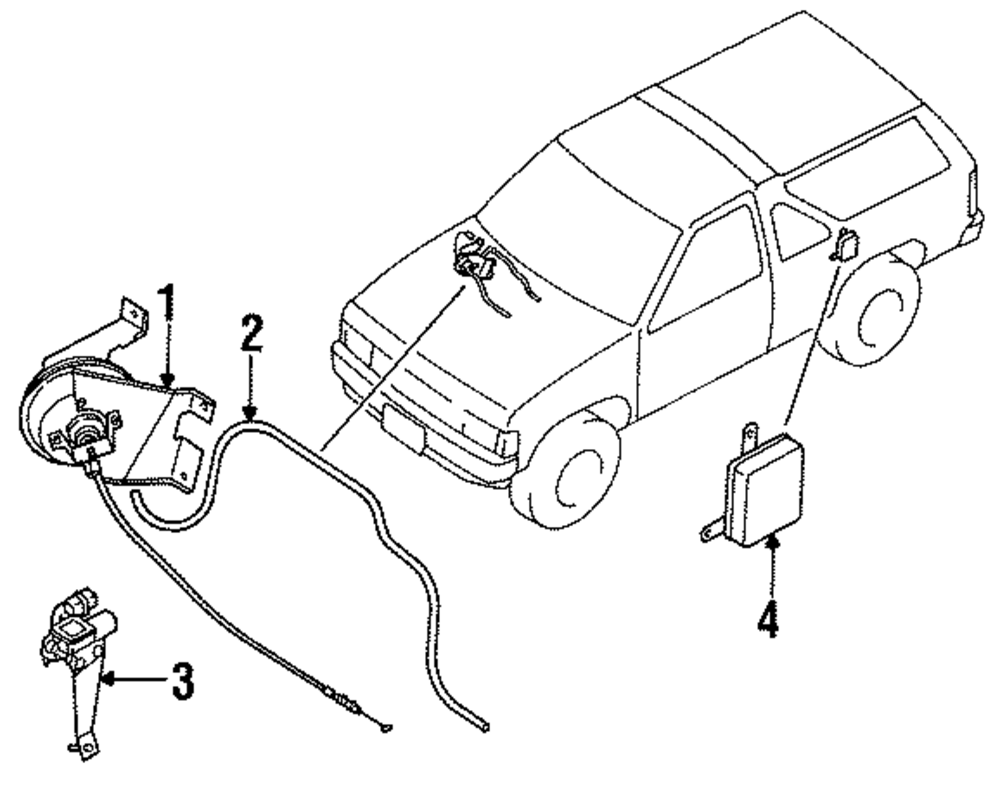 1
2
3
4