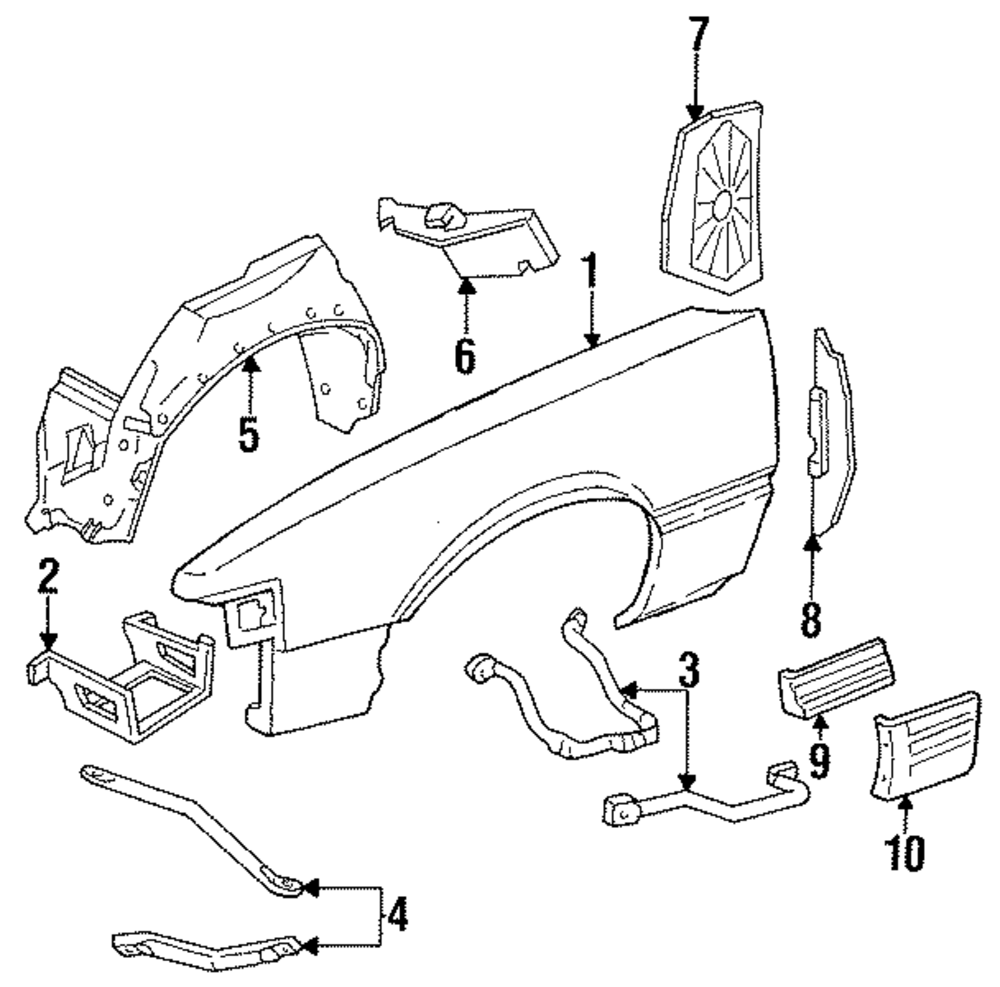 7
1
6
5
8
2
3
9
10
4