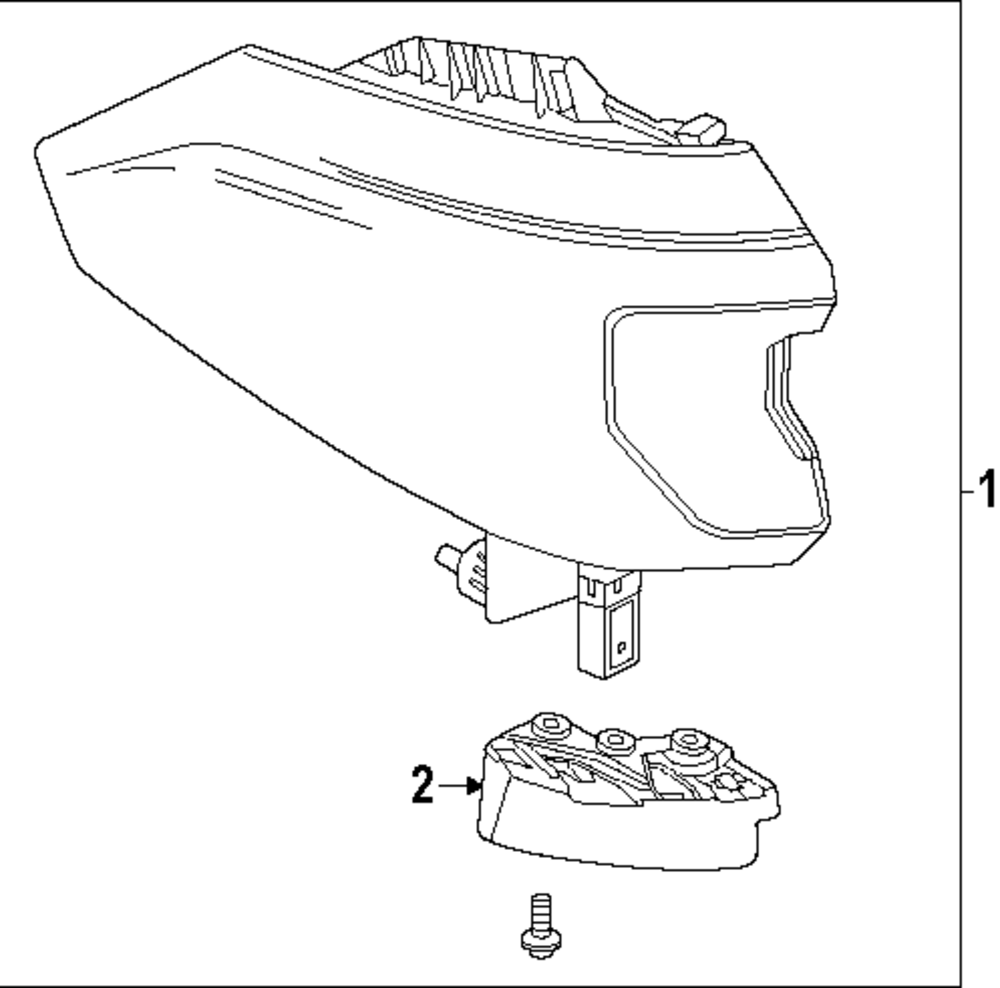 1
2