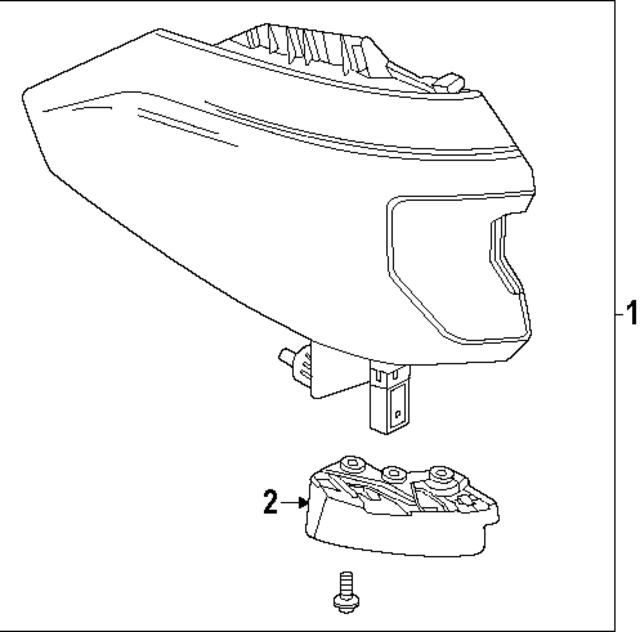 1

2