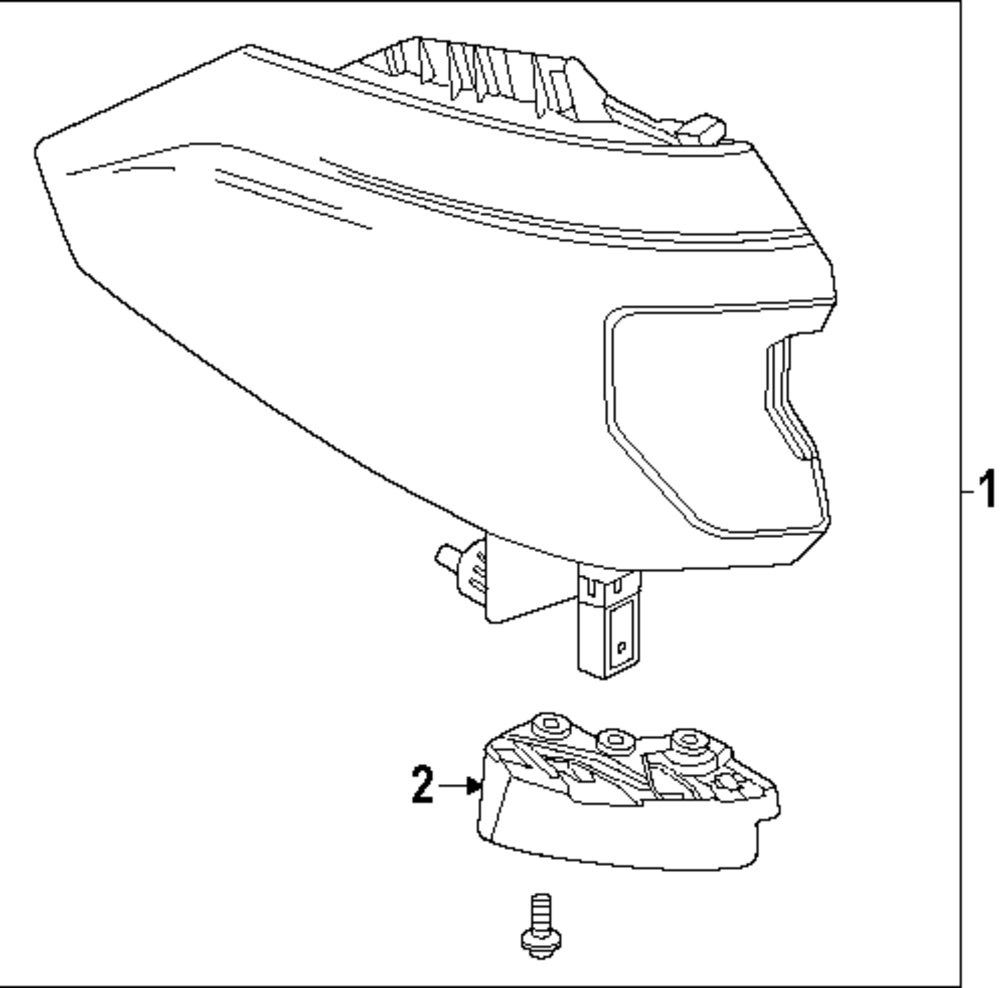 1

2