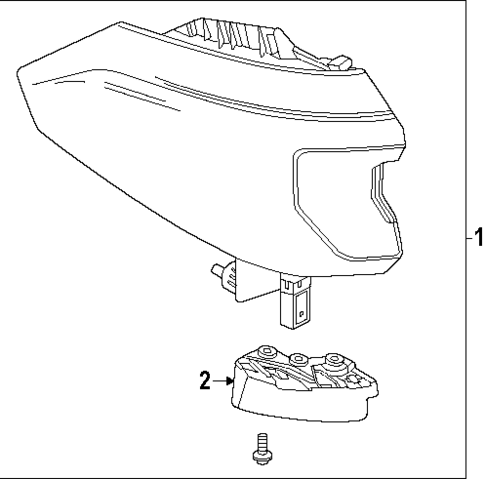 1
2