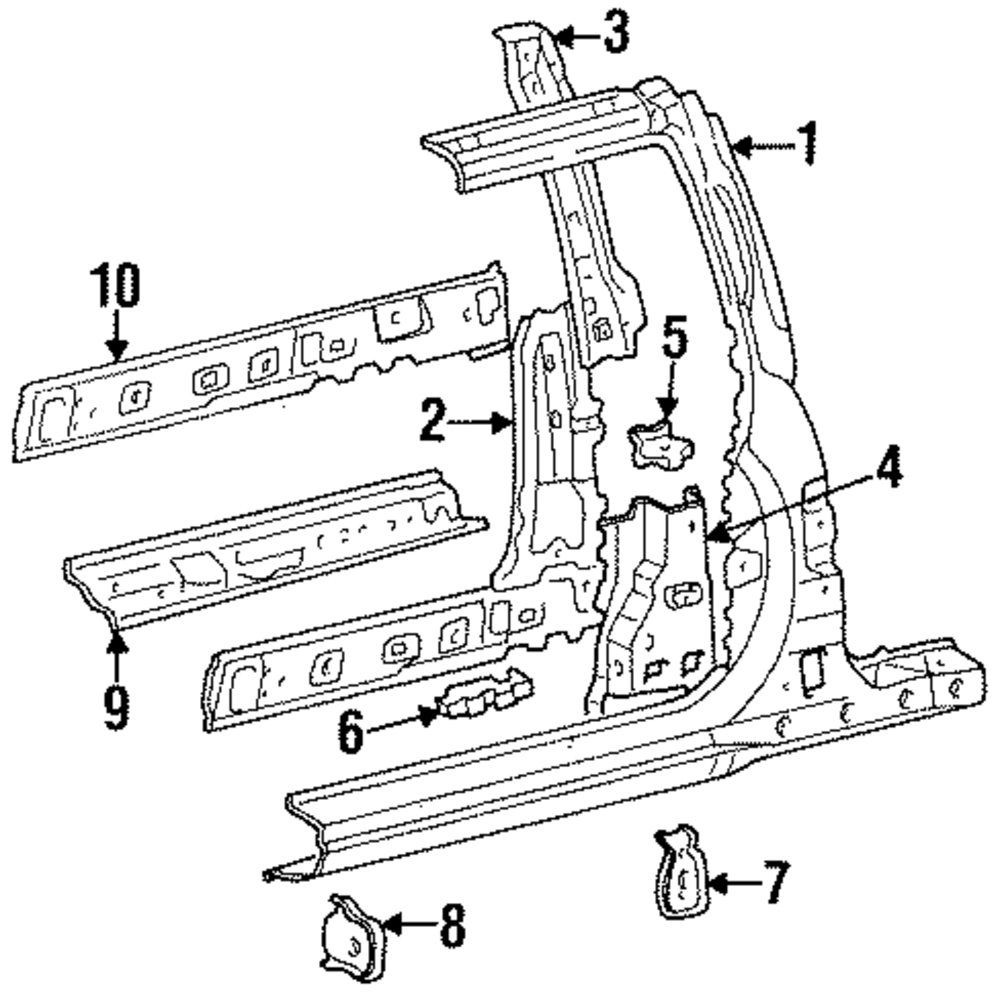 3
1
10
5
2
4
9
6
7
8