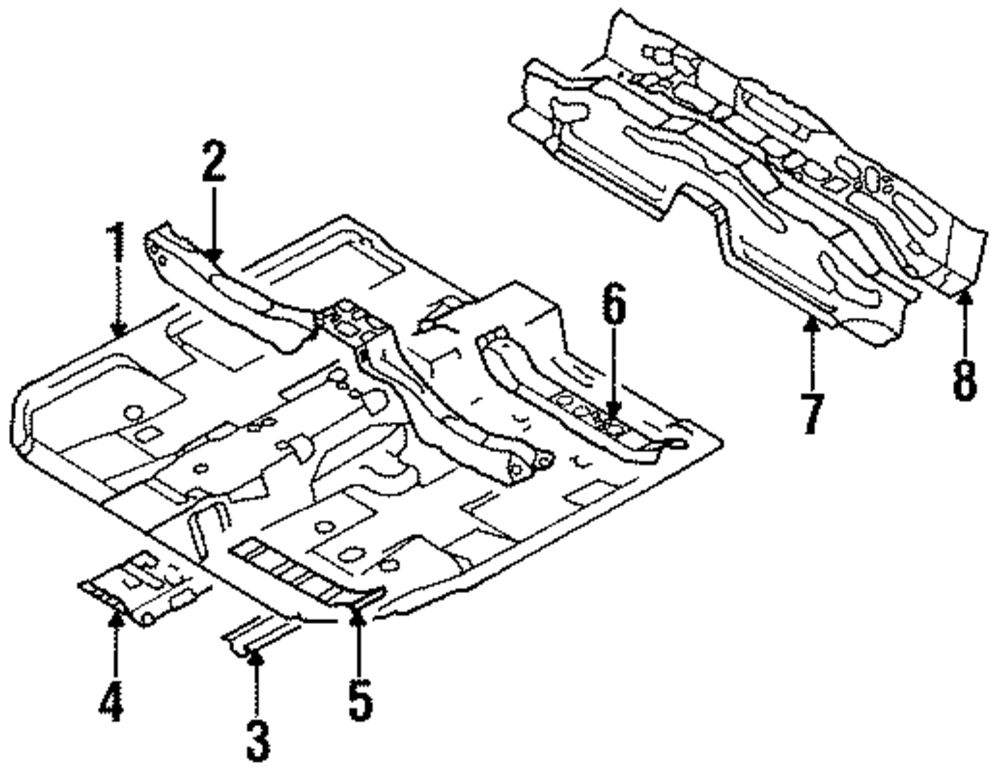 2
1
6
7
8
4
3
5