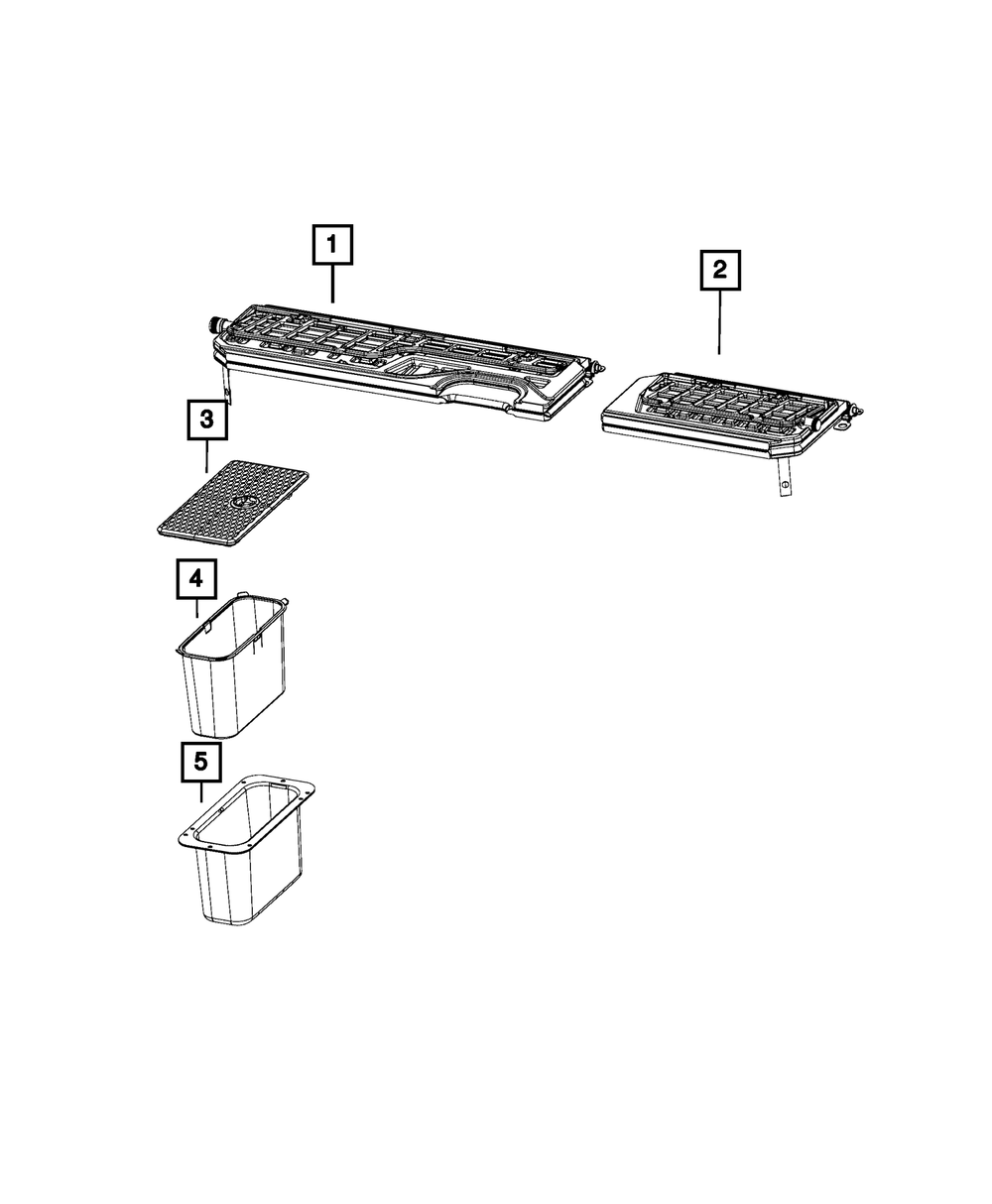 1
2
3
4
5